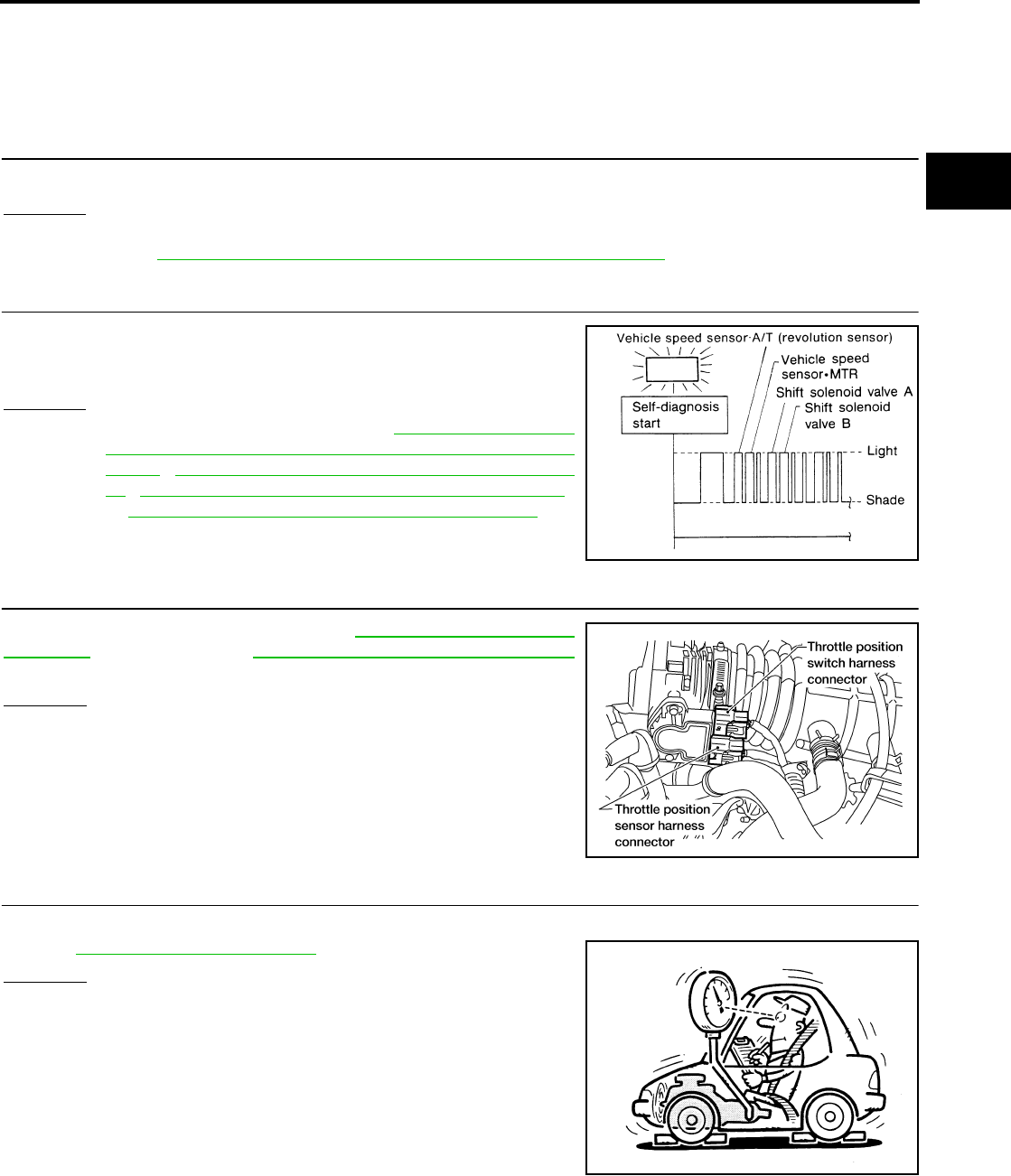 Vehicle speed sensor·A/T (revolution sensor)

Vehicle speed sensor•MTR

Shift solenoid valve A

Shift solenoid valve B

Self-diagnosis start

Light

Shade

Throttle position switch harness connector

Throttle position sensor harness connector