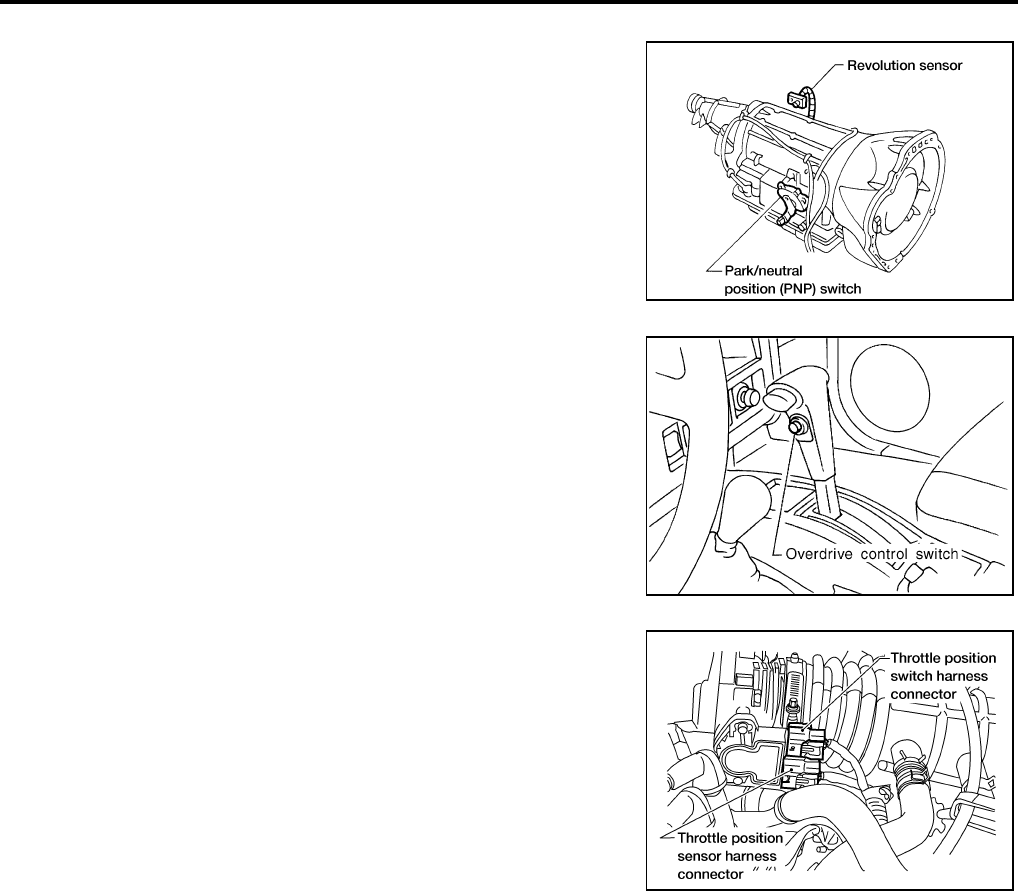 Revolution sensor

Park/neutral position (PNP) switch

Overdrive control switch

Throttle position switch harness connector

Throttle position sensor harness connector