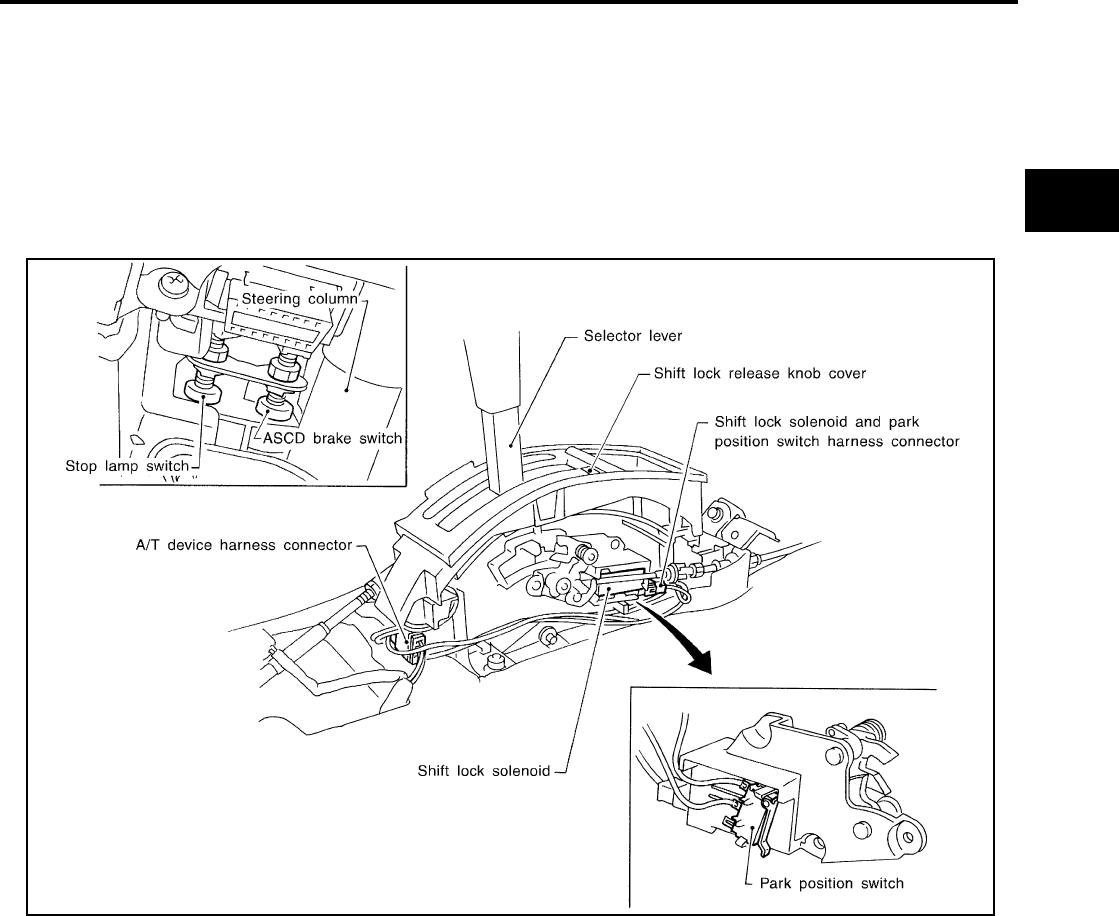 Steering column
ASCD brake switch
Stop lamp switch
Selector lever
Shift lock release knob cover
Shift lock solenoid and park position switch harness connector
A/T device harness connector
Shift lock solenoid
Park position switch