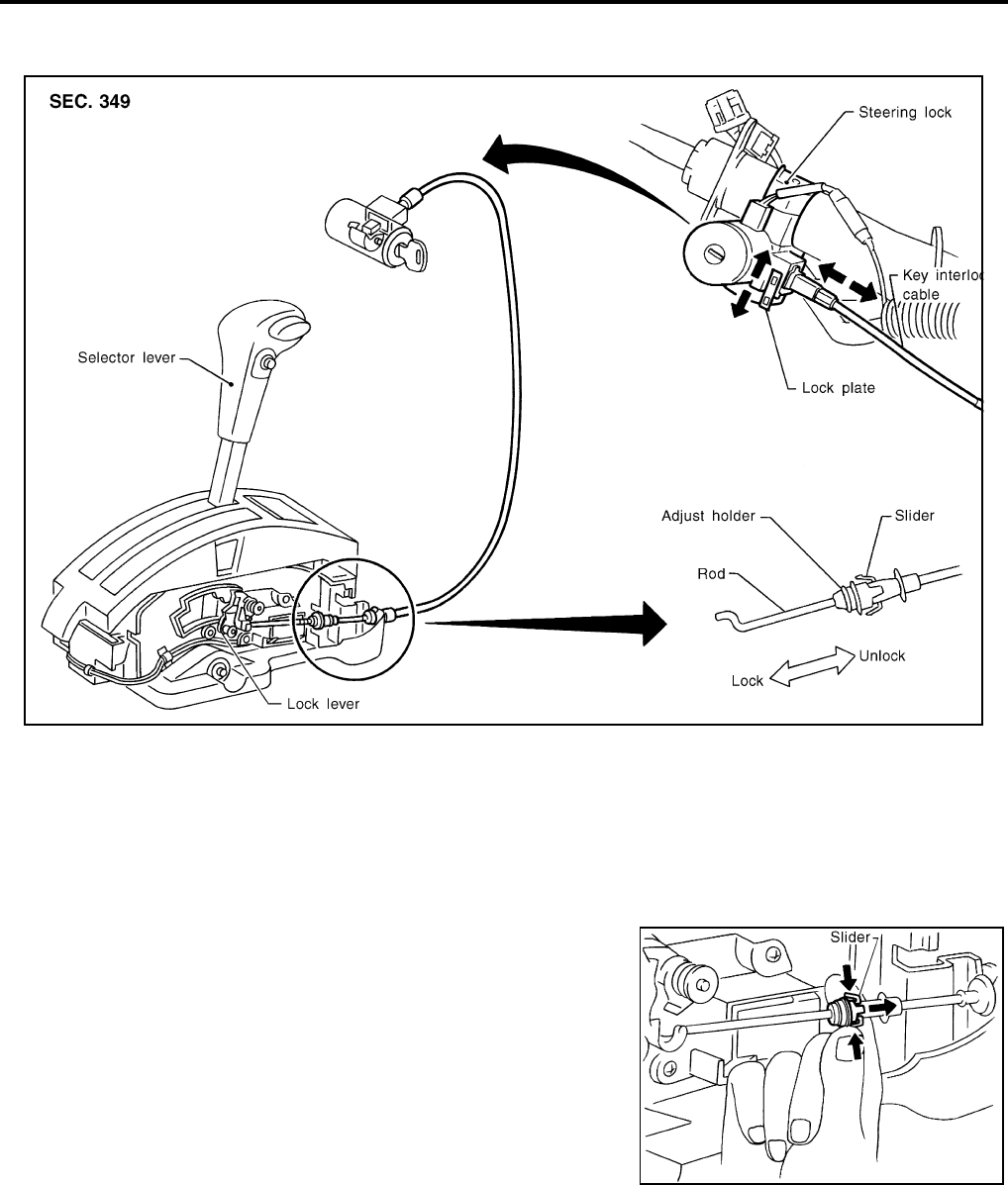 SEC. 349

Steering lock

Key interloc cable

Lock plate

Selector lever

Adjust holder

Slider

Rod

Unlock

Lock

Lock lever

Slider