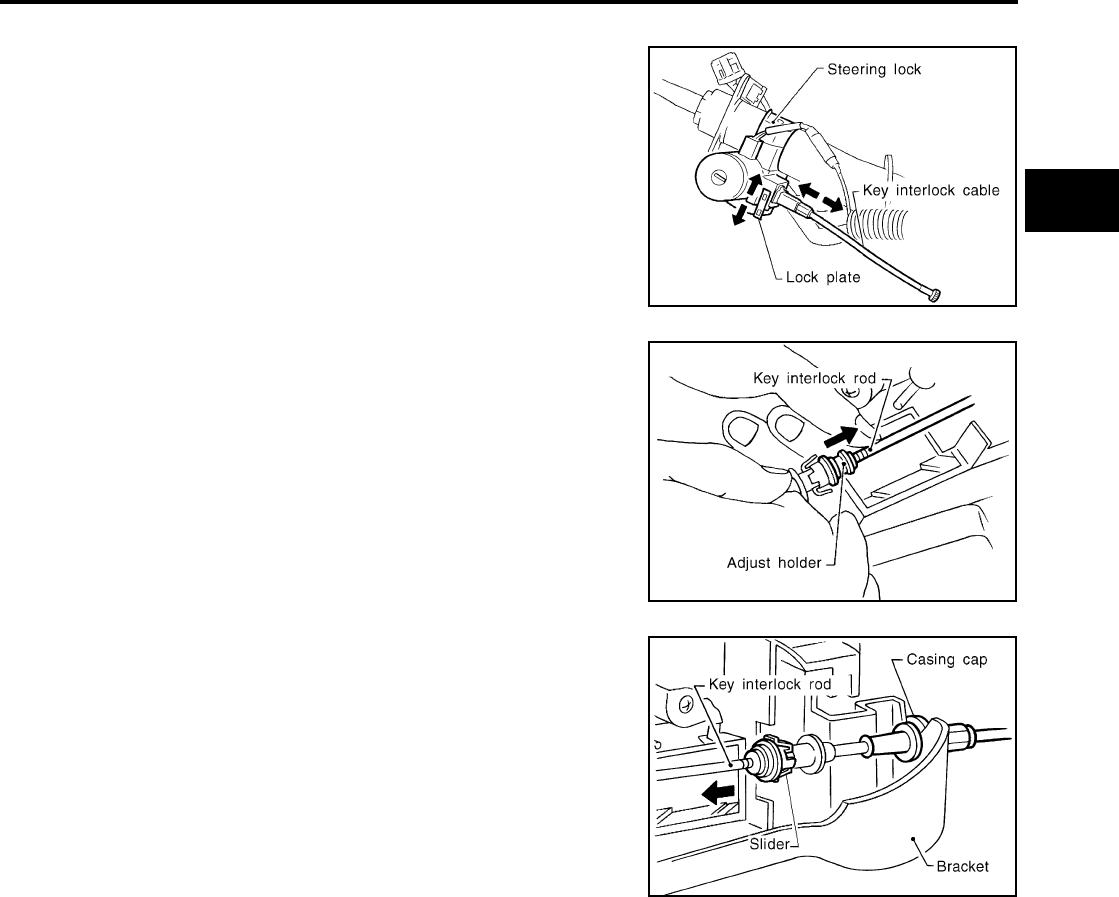 Steering lock
Key interlock cable
Lock plate

Key interlock rod
Adjust holder

Casing cap
Key interlock rod
Slider
Bracket