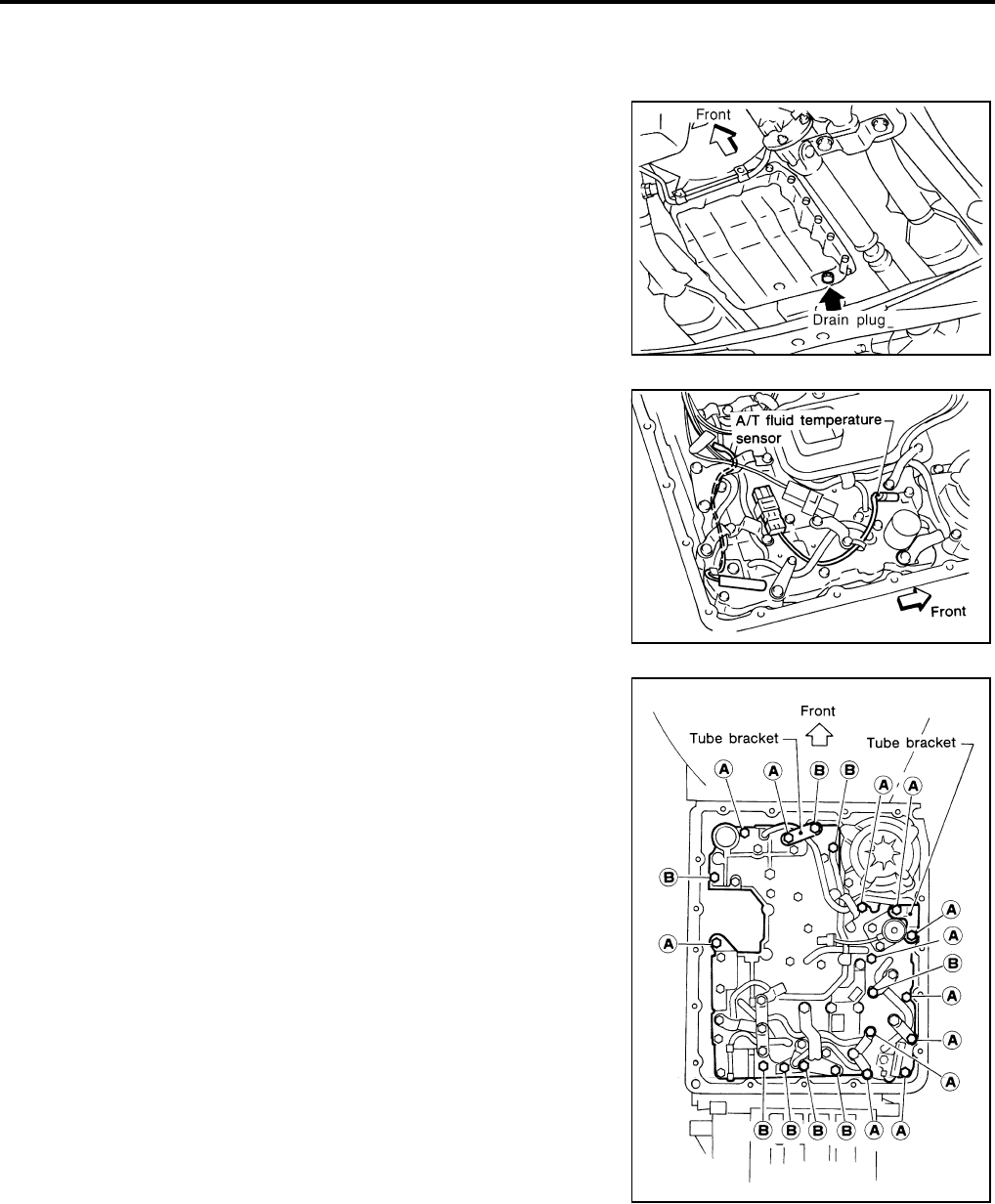 Front

Drain plug

A/T fluid temperature sensor

Front

Front

Tube bracket

Tube bracket

A A B B A A

B

A

A

A

B

A

A

A

B B B B A A