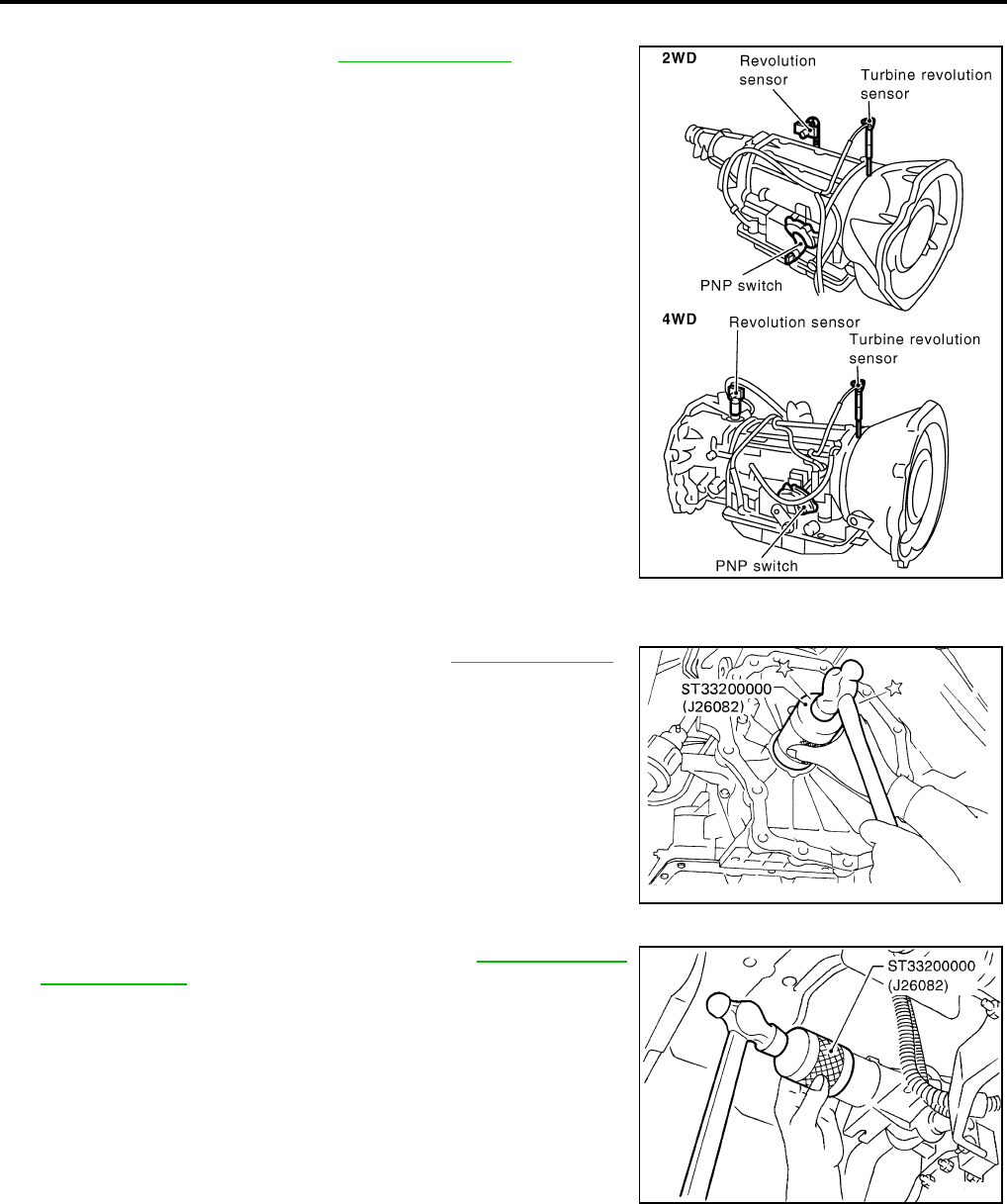 2WD

Revolution sensor

Turbine revolution sensor

PNP switch

4WD

Revolution sensor

Turbine revolution sensor

PNP switch

ST33200000 (J26082)

ST33200000 (J26082)