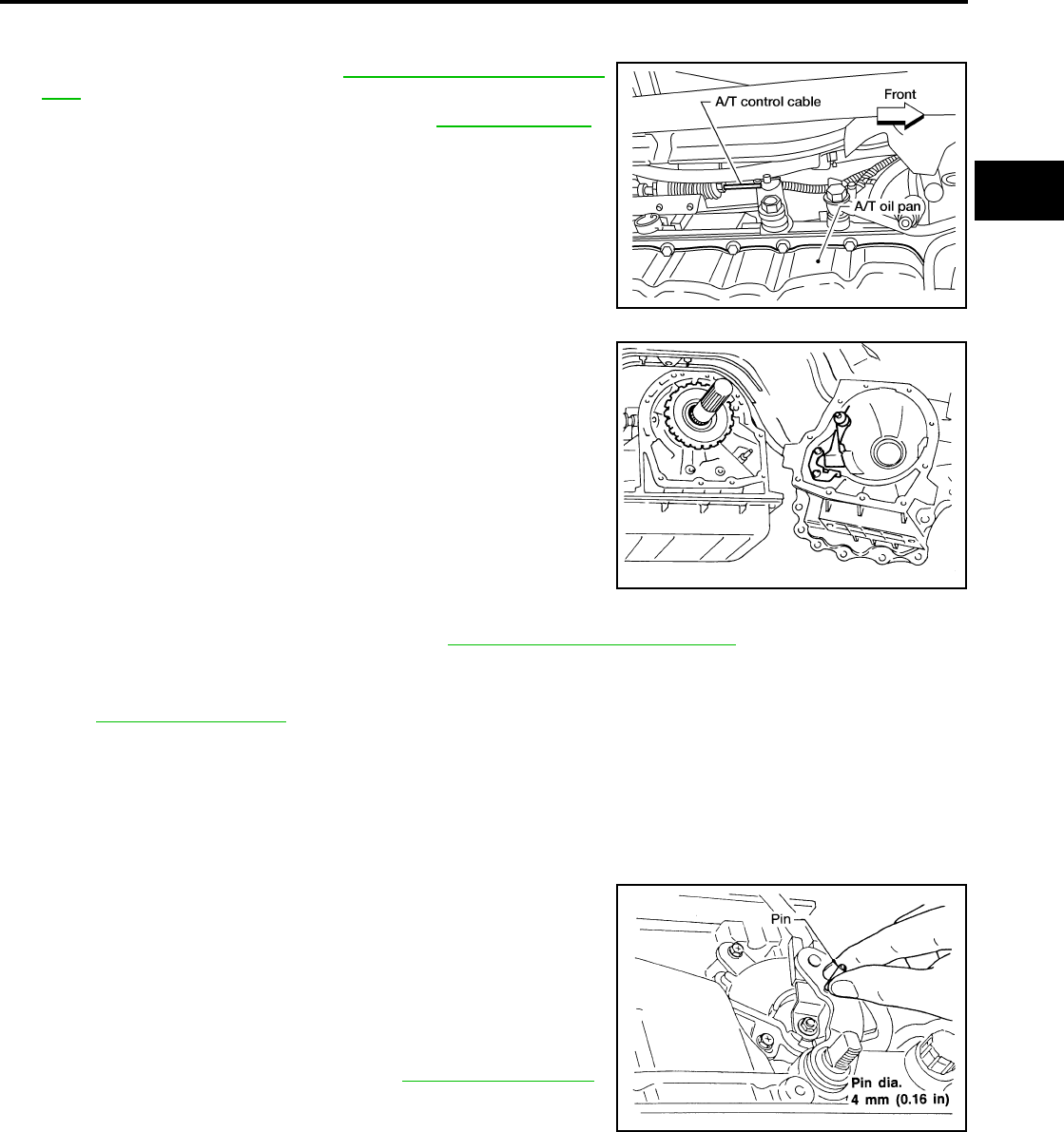 A/T control cable

Front

A/T oil pan

Pin

Pin dia.
4 mm (0.16 in)