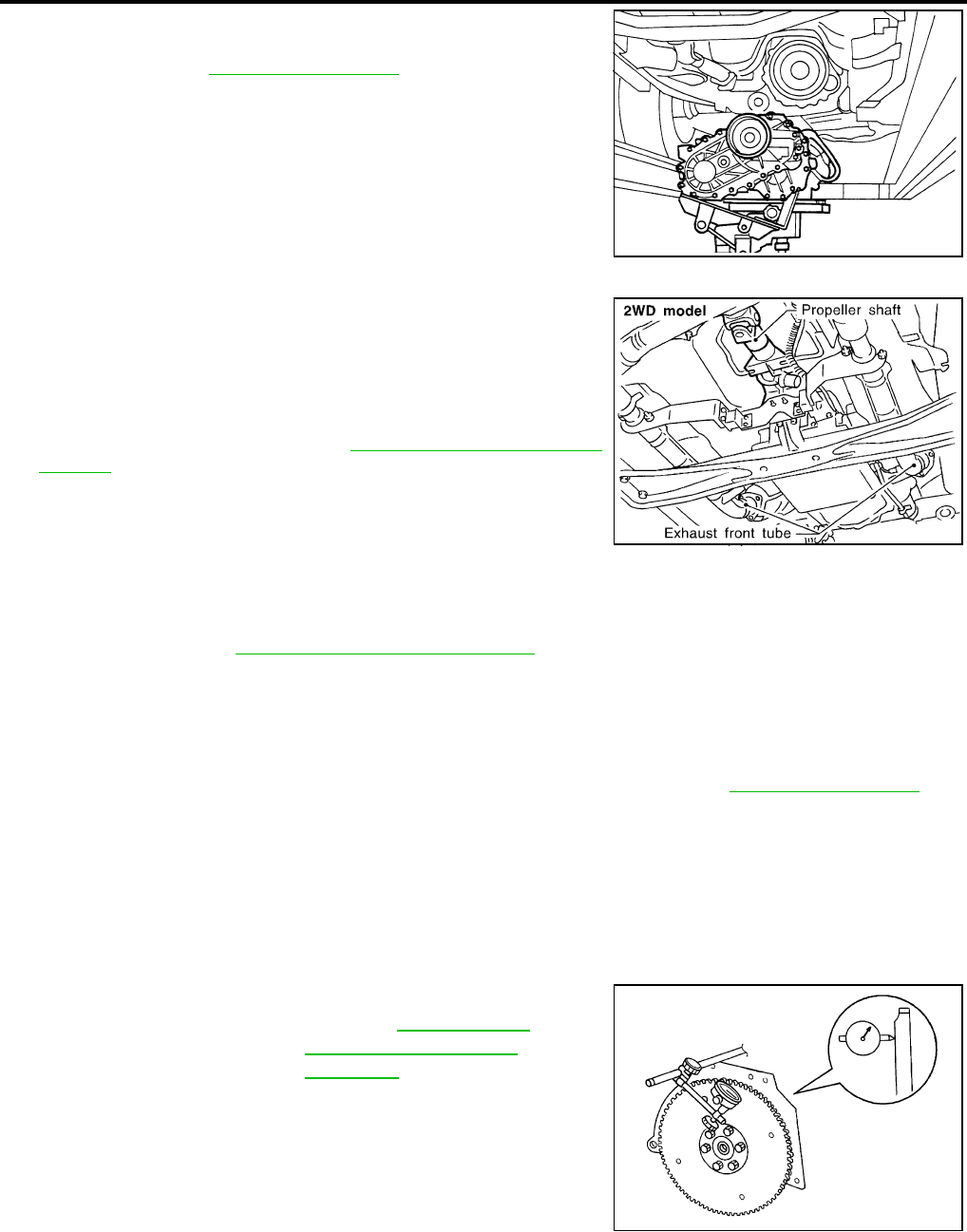 2WD model
Propeller shaft
Exhaust front tube