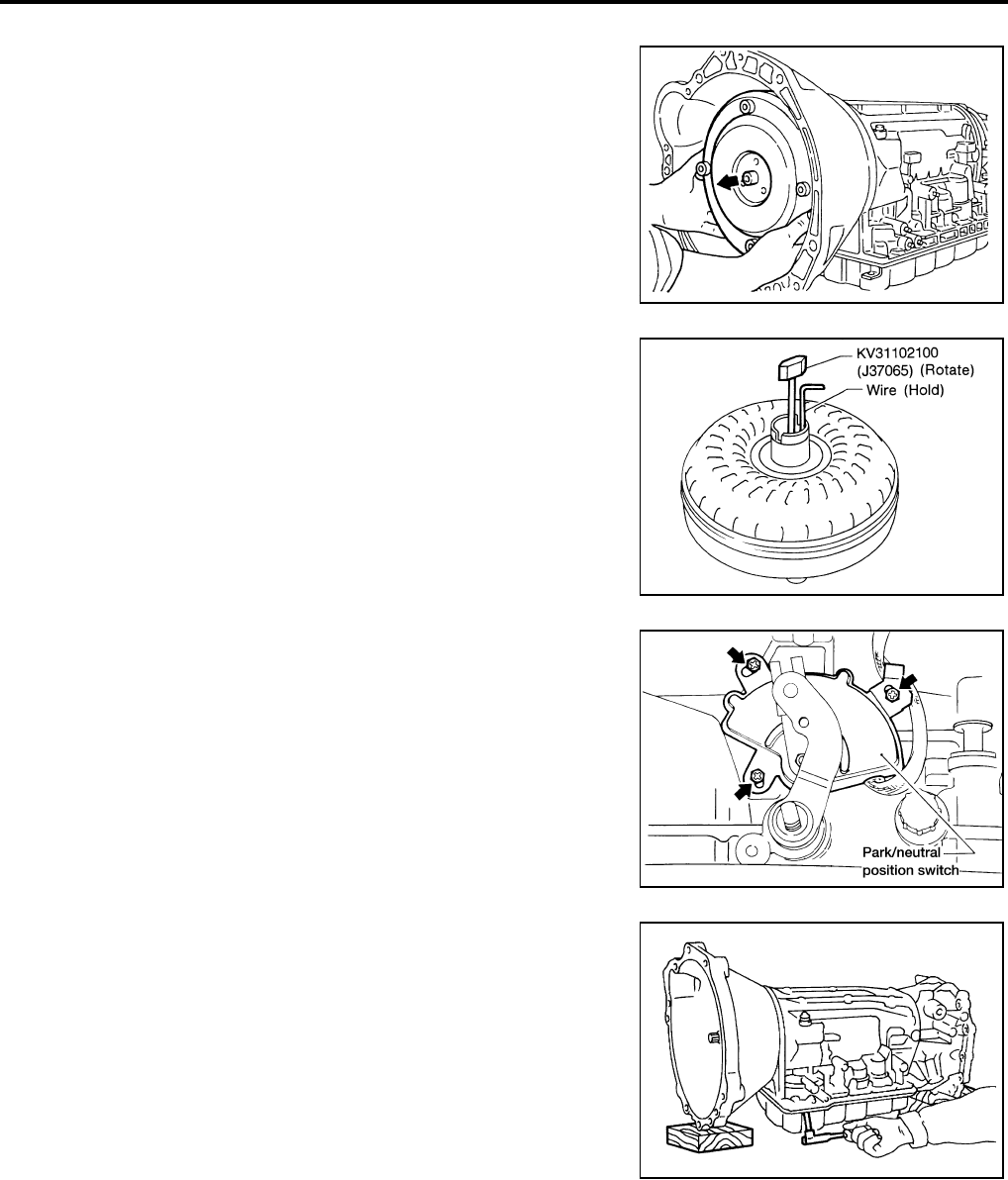 KV31102100 (J37065) (Rotate)
Wire (Hold)

Park/neutral position switch