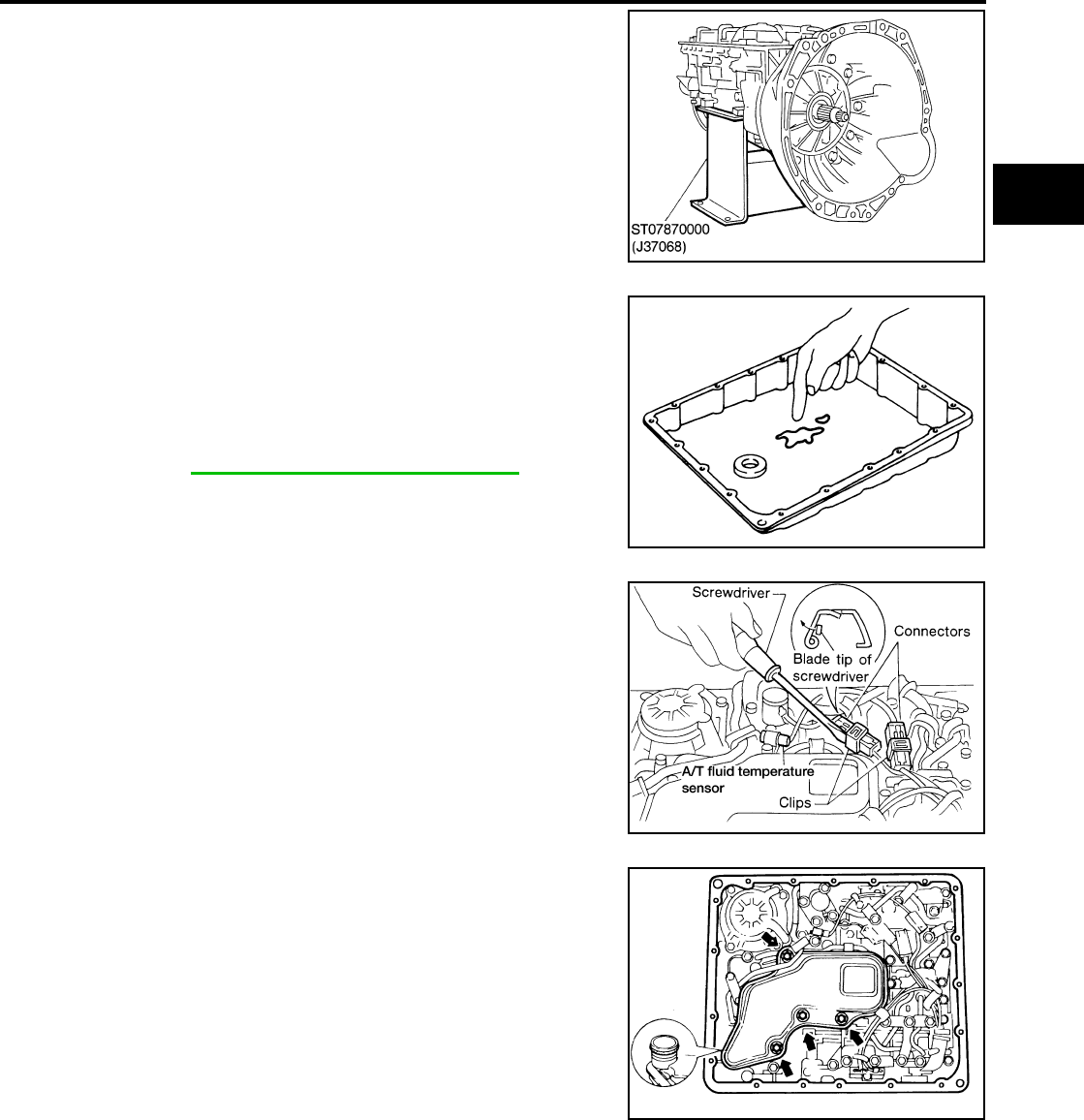 ST07870000
(J37068)

Screwdriver
Blade tip of screwdriver
Connectors
A/T fluid temperature sensor
Clips