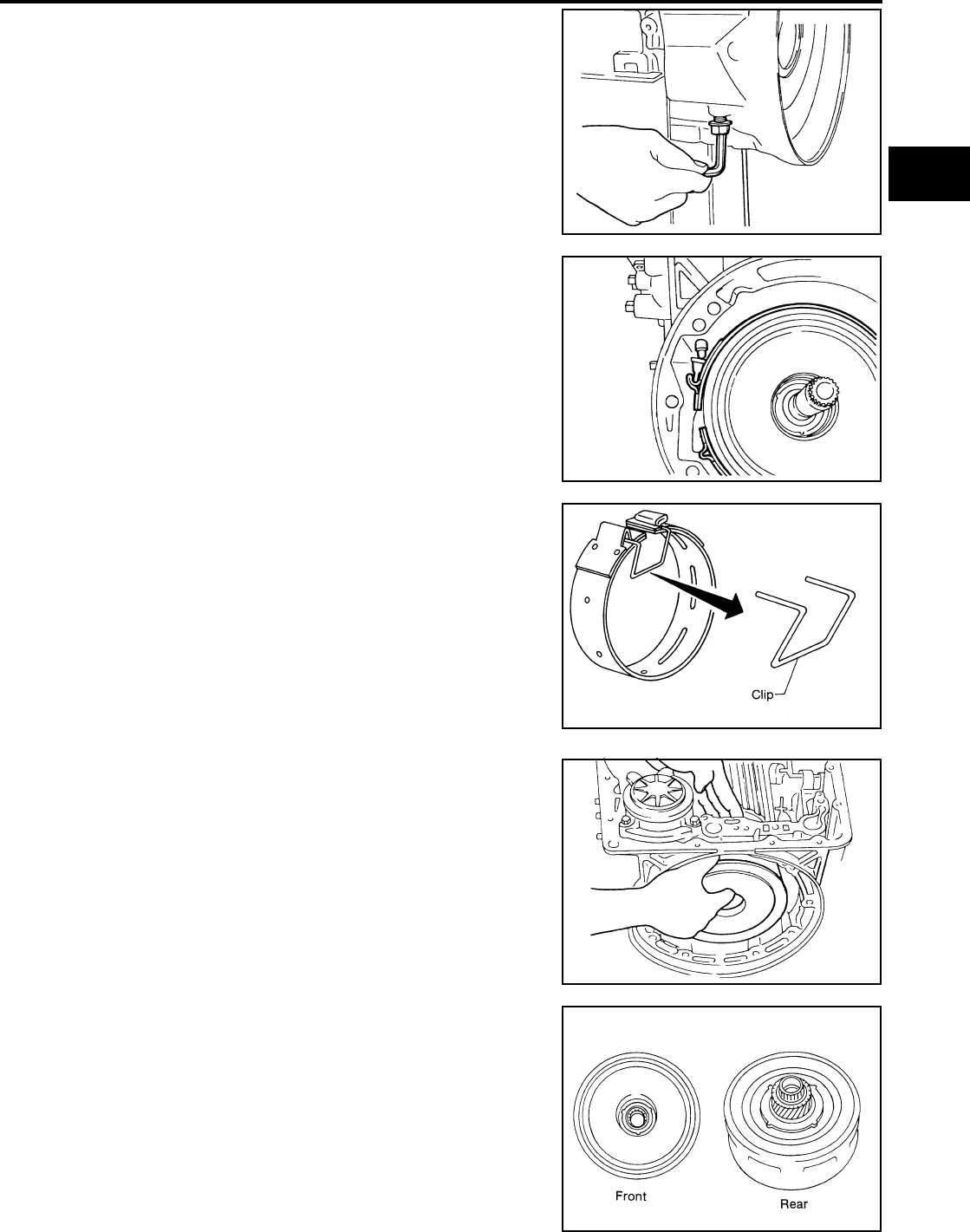 Clip

Front

Rear