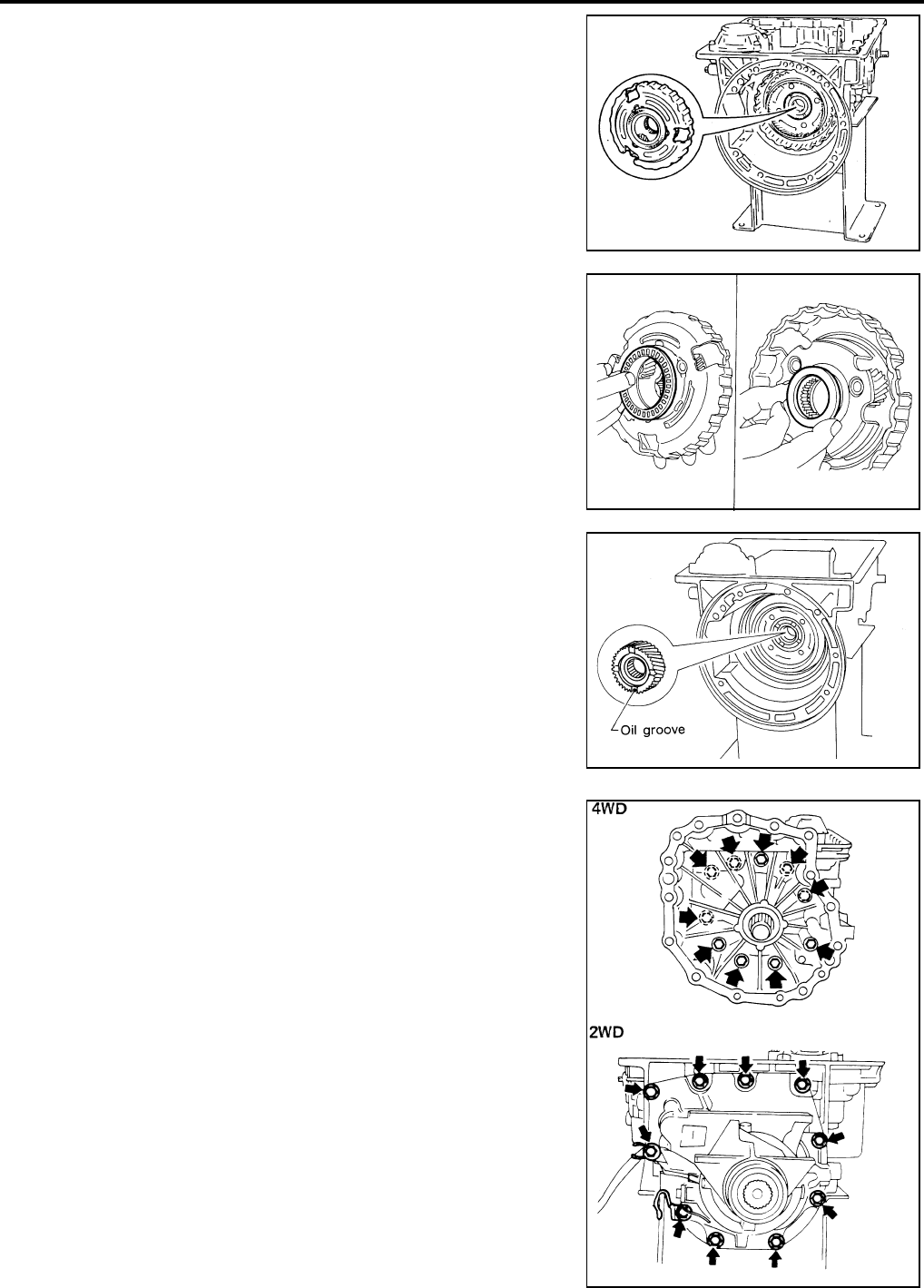 Oil groove

4WD

2WD