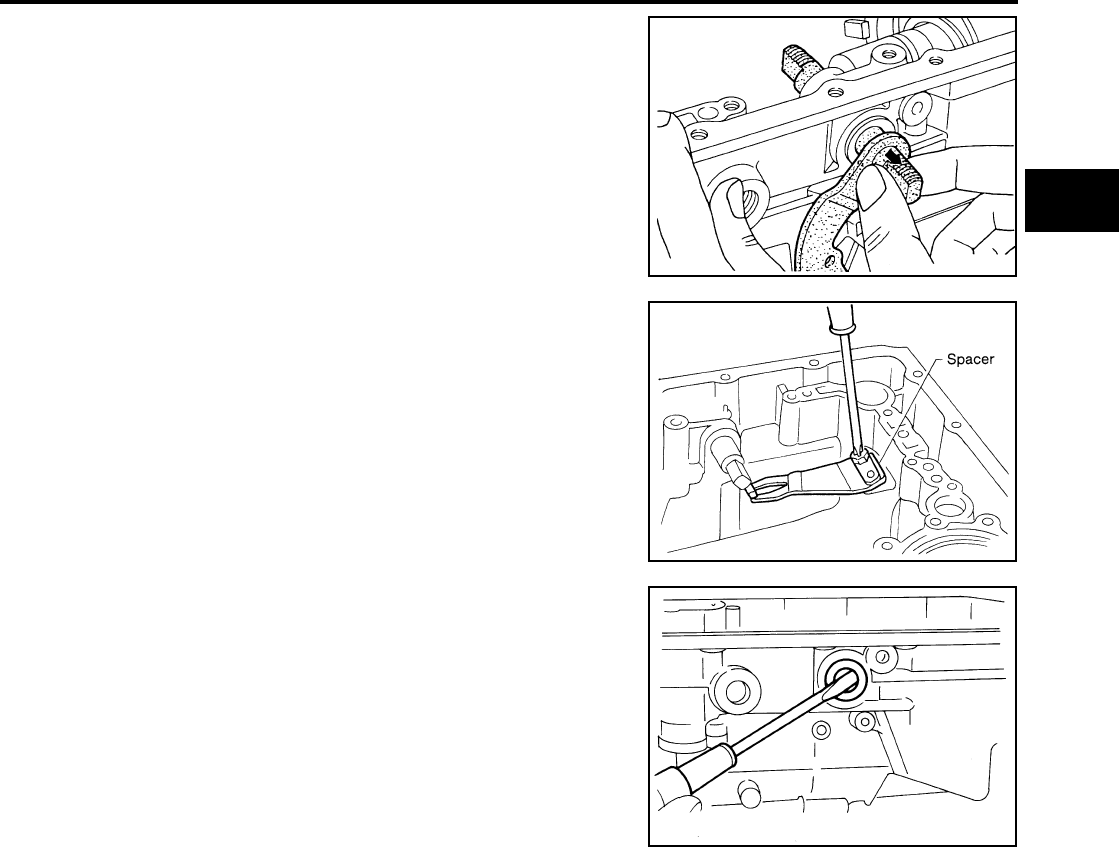 Spacer