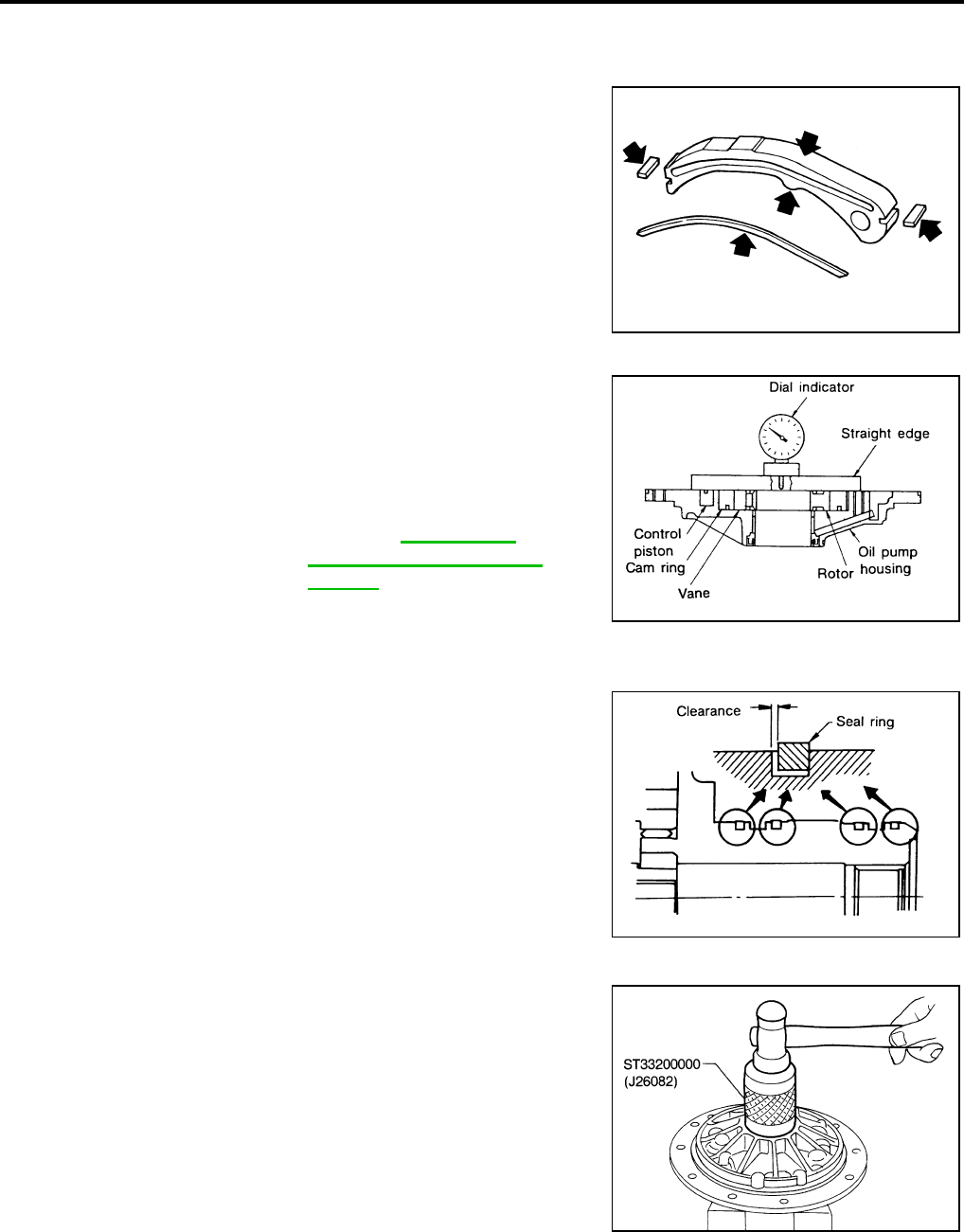 Dial indicator

Straight edge

Control piston

Cam ring

Vane

Rotor

Oil pump housing

Clearance

Seal ring

ST33200000 (J26082)