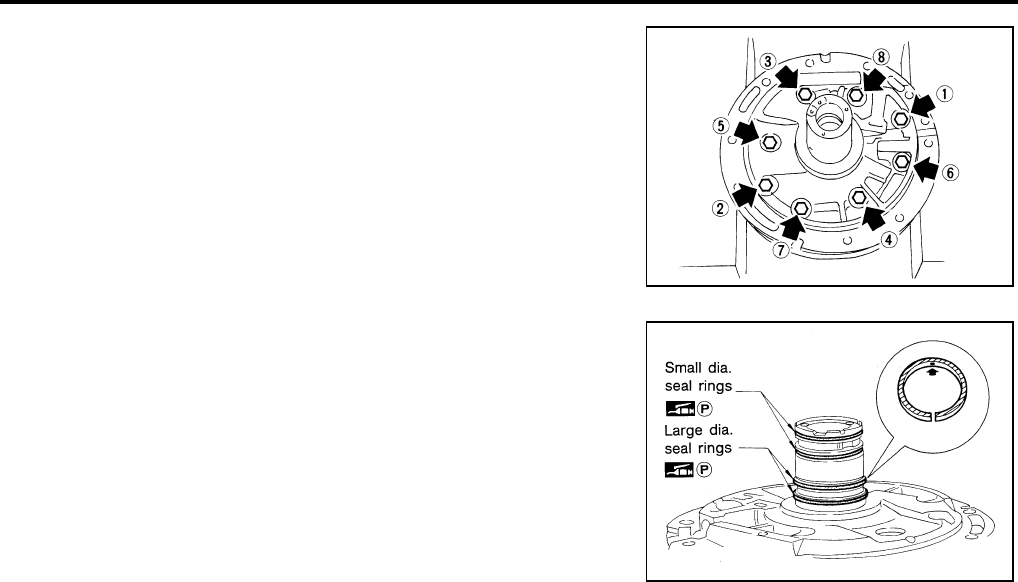 ③ ⑧ ① ⑤ ⑥ ② ⑦ ④

Small dia. seal rings

Ⓟ

Large dia. seal rings

Ⓟ