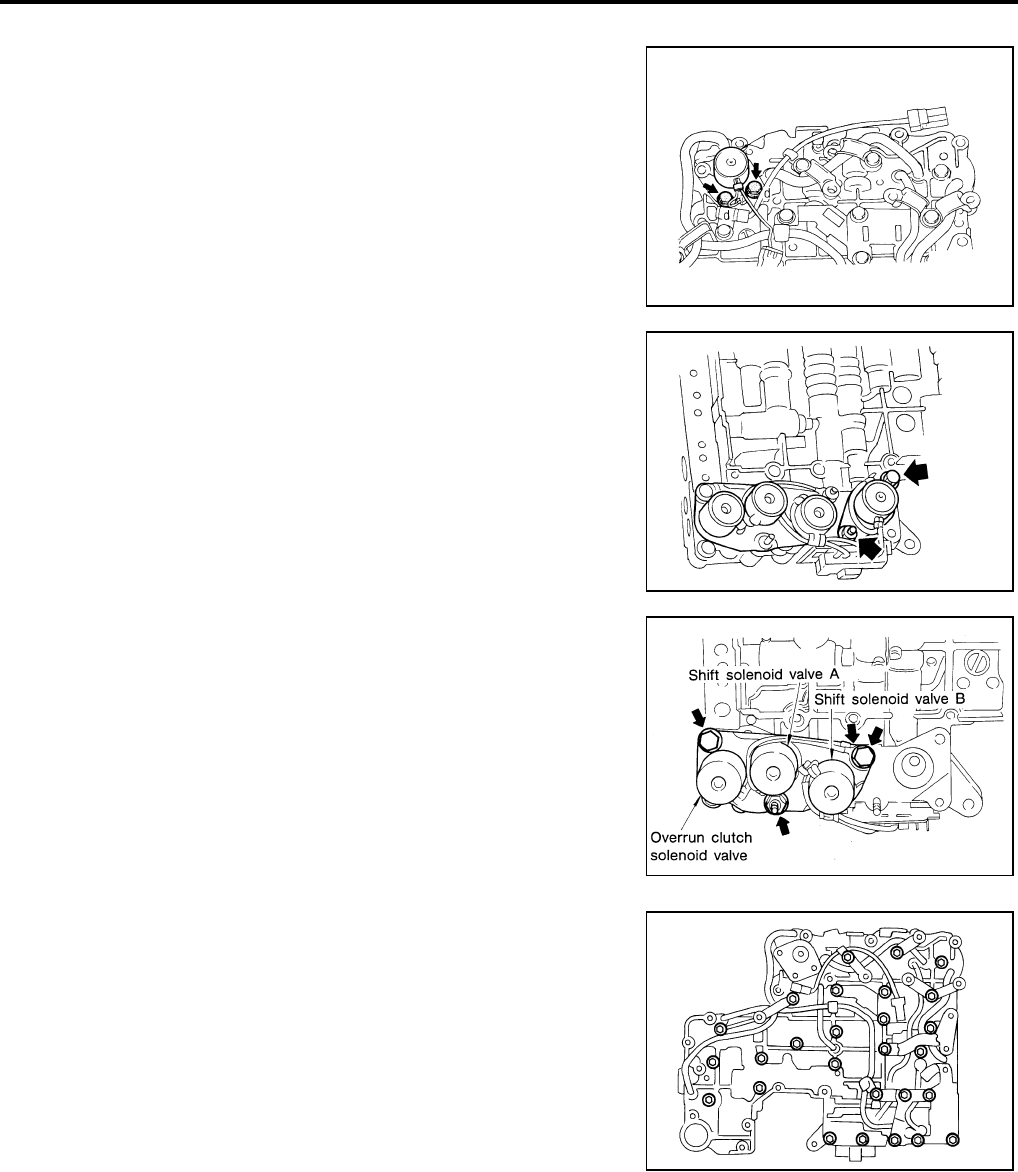 Shift solenoid valve A

Shift solenoid valve B

Overrun clutch solenoid valve