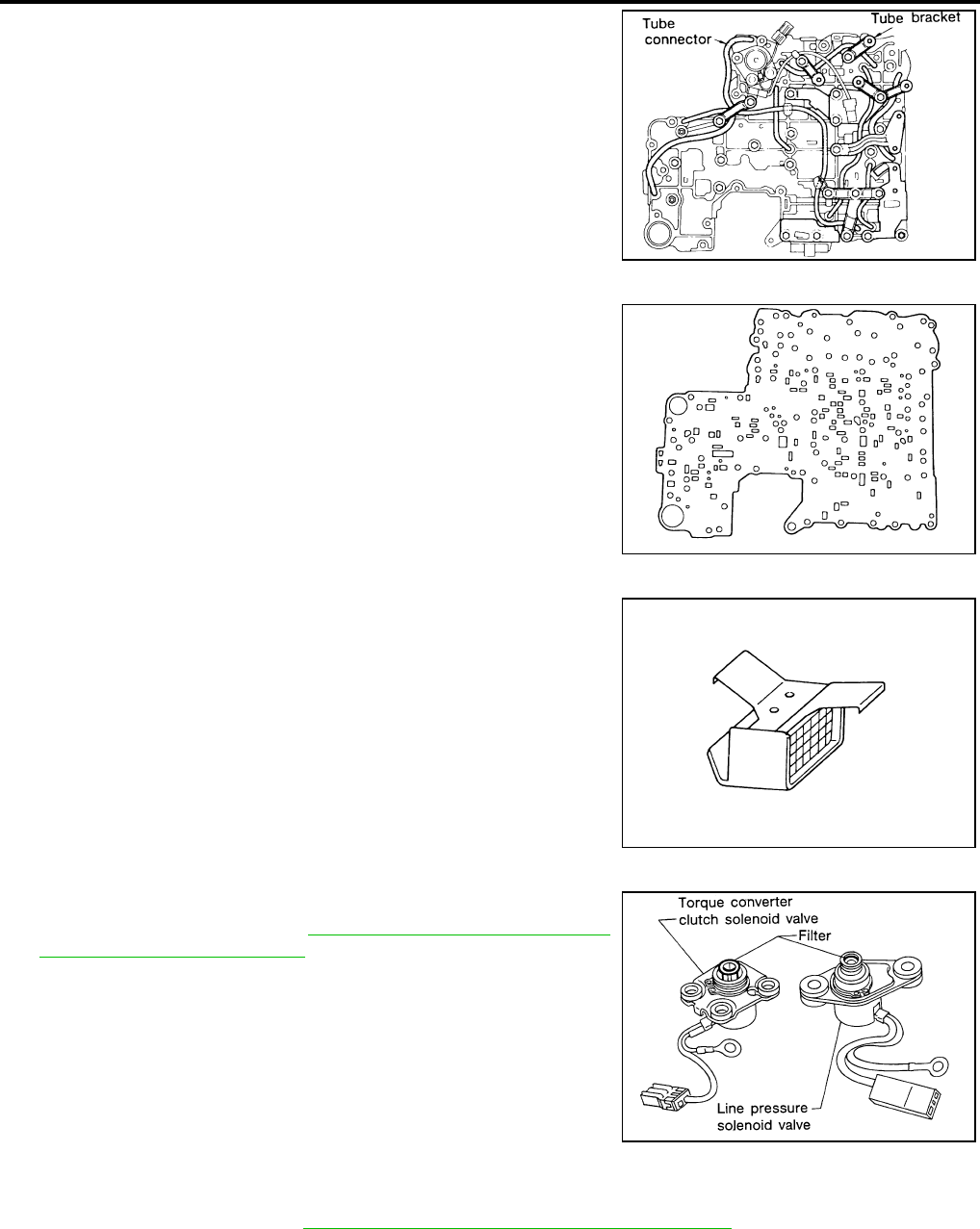 Tube connector

Tube bracket

Torque converter clutch solenoid valve

Filter

Line pressure solenoid valve