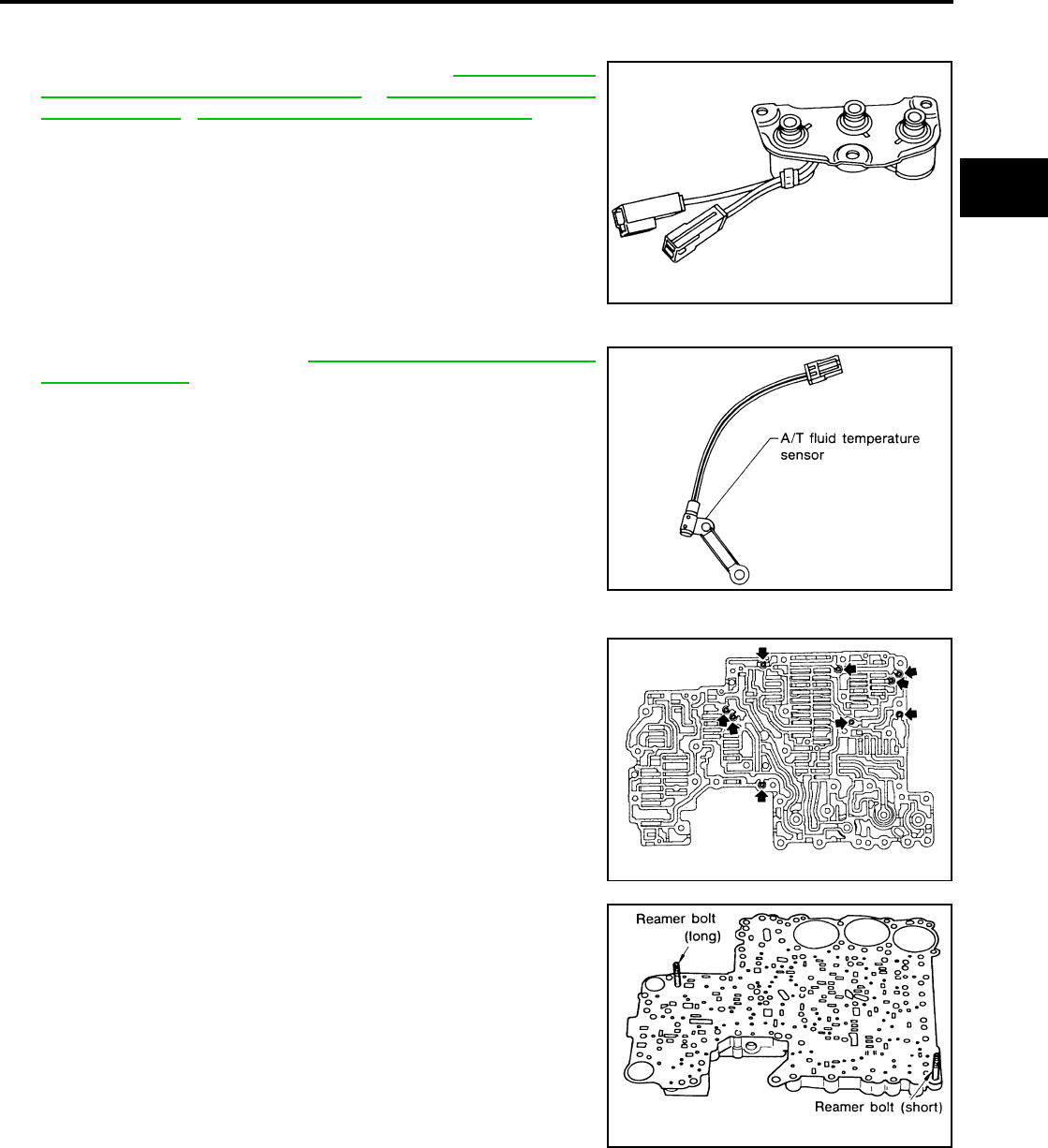 A/T fluid temperature sensor

Reamer bolt (long)

Reamer bolt (short)