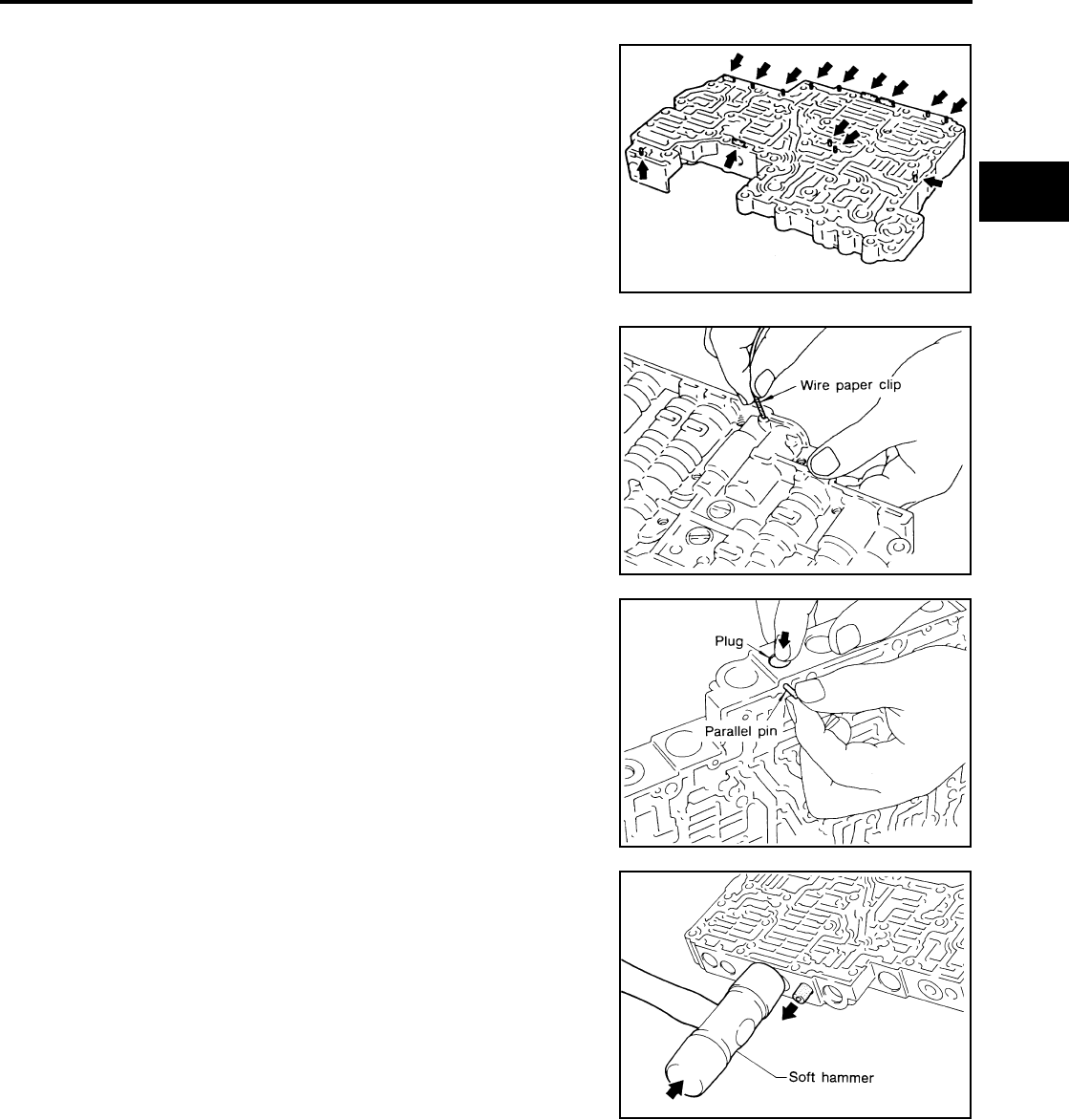 Wire paper clip

Plug

Parallel pin

Soft hammer