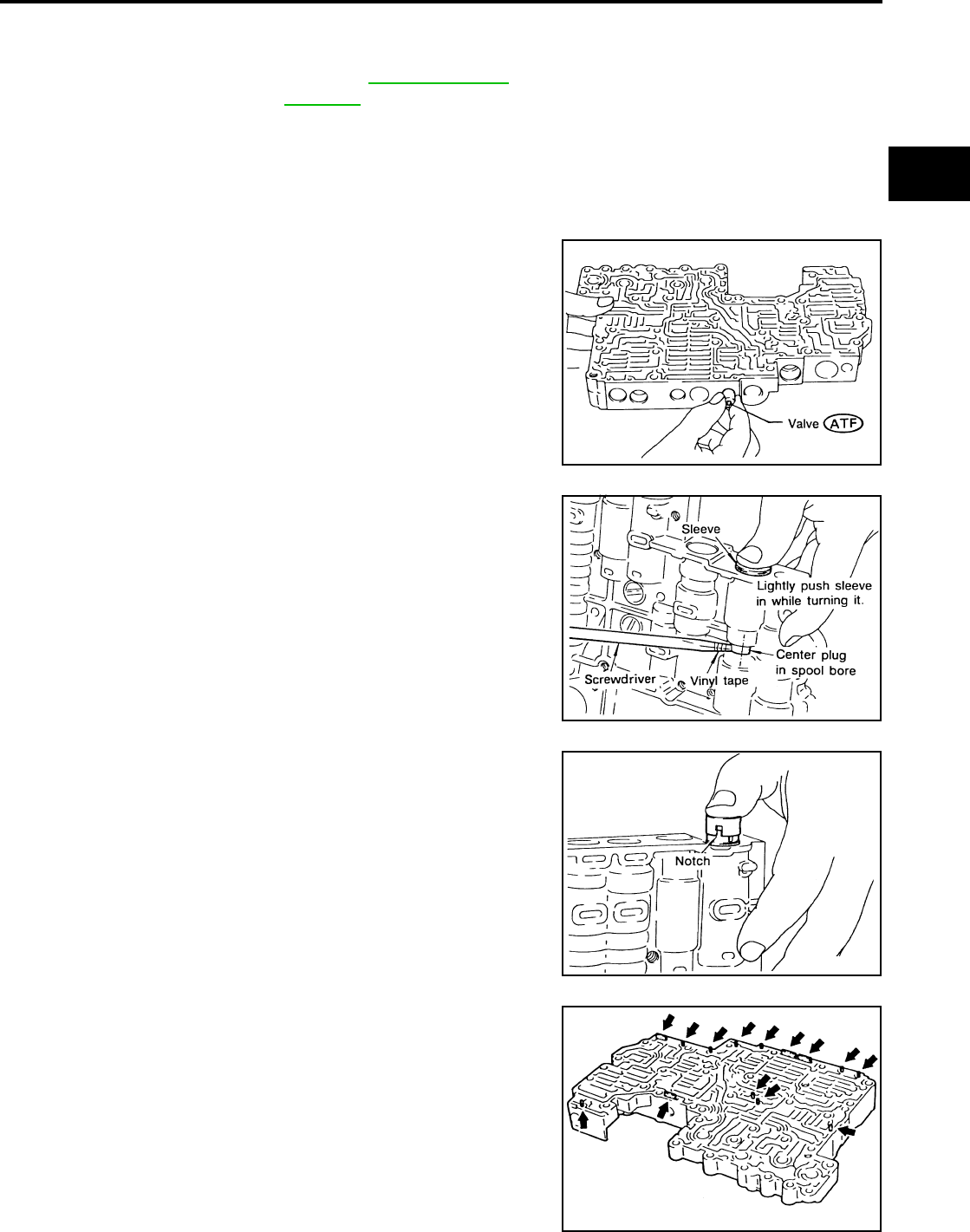 Valve ATF

Sleeve

Lightly push sleeve in while turning it.

Center plug in spool bore

Screwdriver

Vinyl tape

Notch