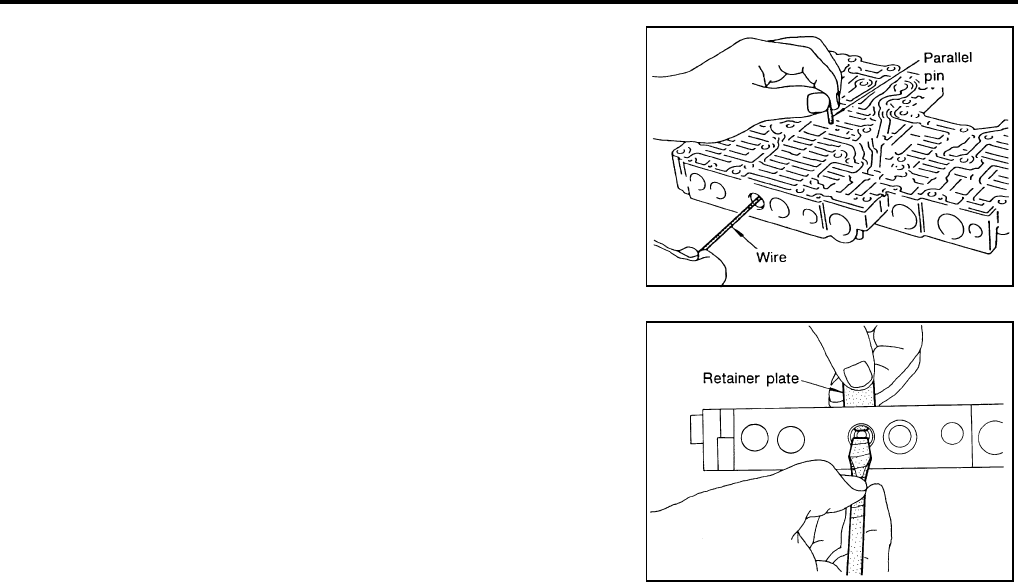 Parallel pin

Wire

Retainer plate