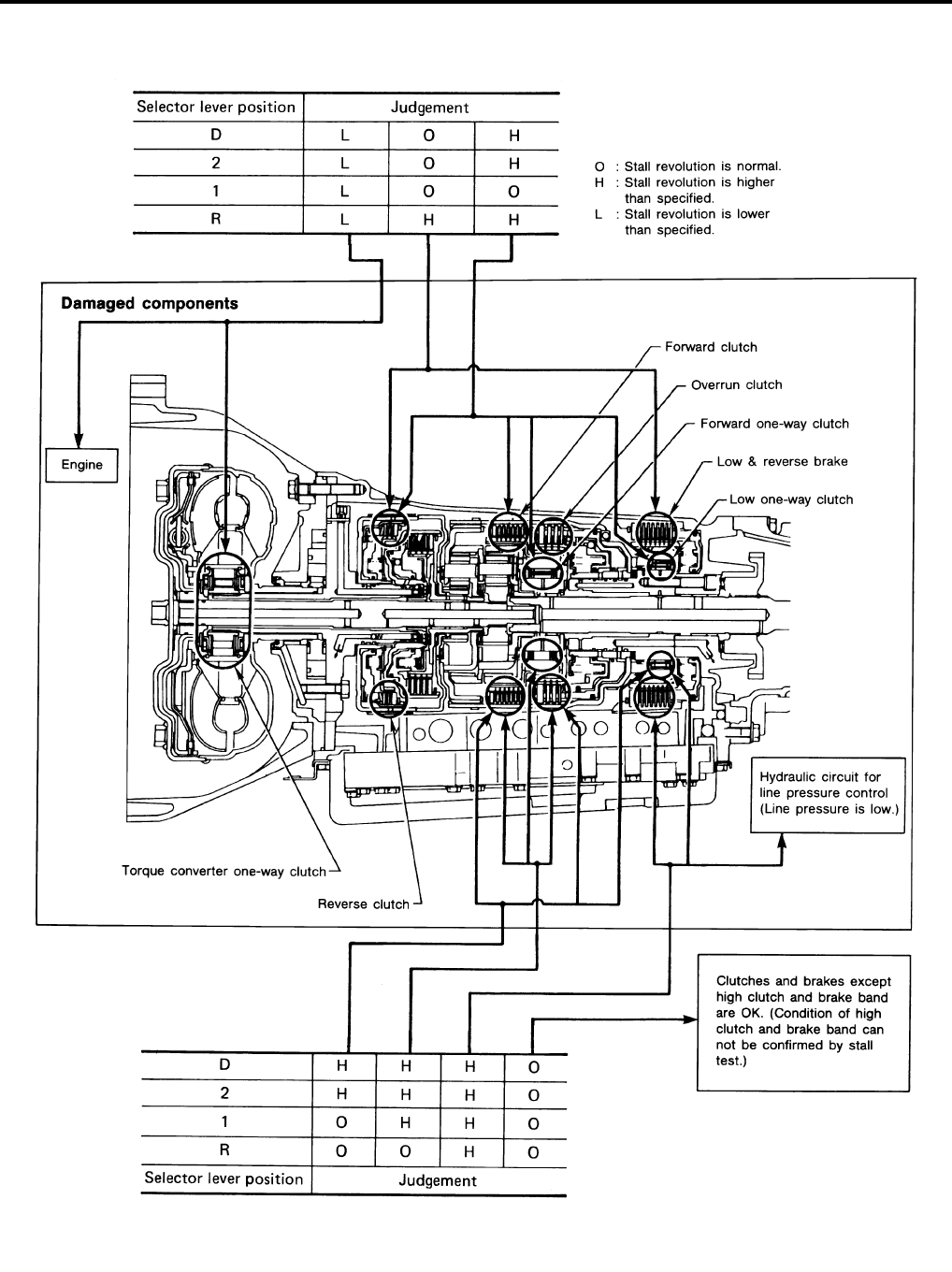 | Selector lever position | Judgement | | |
|---|---|---|---|
| D | L | O | H |
| 2 | L | O | H |
| 1 | L | O | O |
| R | L | H | H |

O : Stall revolution is normal.
H : Stall revolution is higher than specified.
L : Stall revolution is lower than specified.

Damaged components

Engine

Forward clutch

Overrun clutch

Forward one-way clutch

Low & reverse brake

Low one-way clutch

Hydraulic circuit for line pressure control (Line pressure is low.)

Torque converter one-way clutch

Reverse clutch

Clutches and brakes except high clutch and brake band are OK. (Condition of high clutch and brake band can not be confirmed by stall test.)

| D | H | H | H | O |
|---|---|---|---|---|
| 2 | H | H | H | O |
| 1 | O | H | H | O |
| R | O | O | H | O |
| Selector lever position | Judgement | | | |