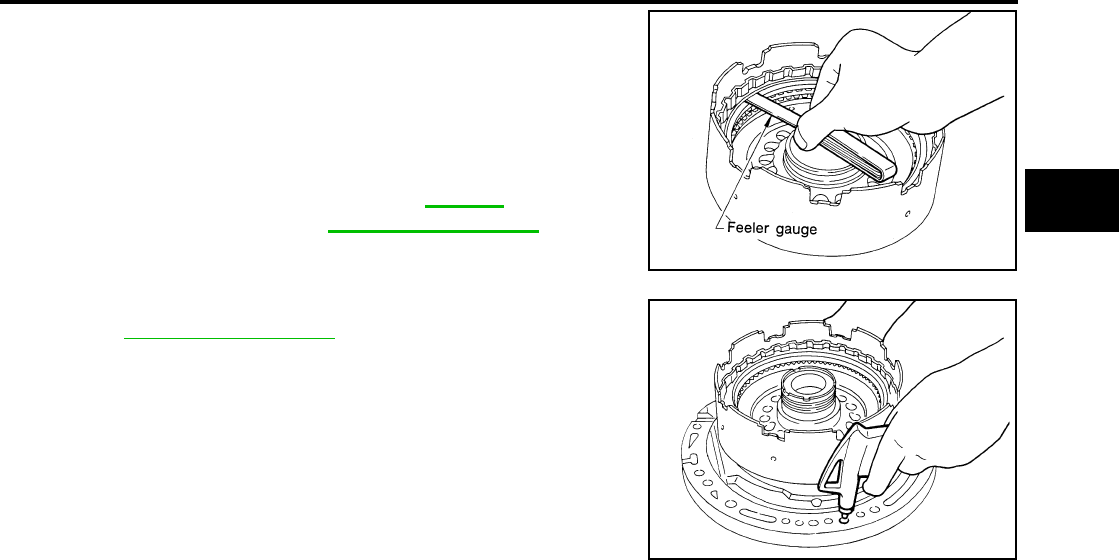 Feeler gauge