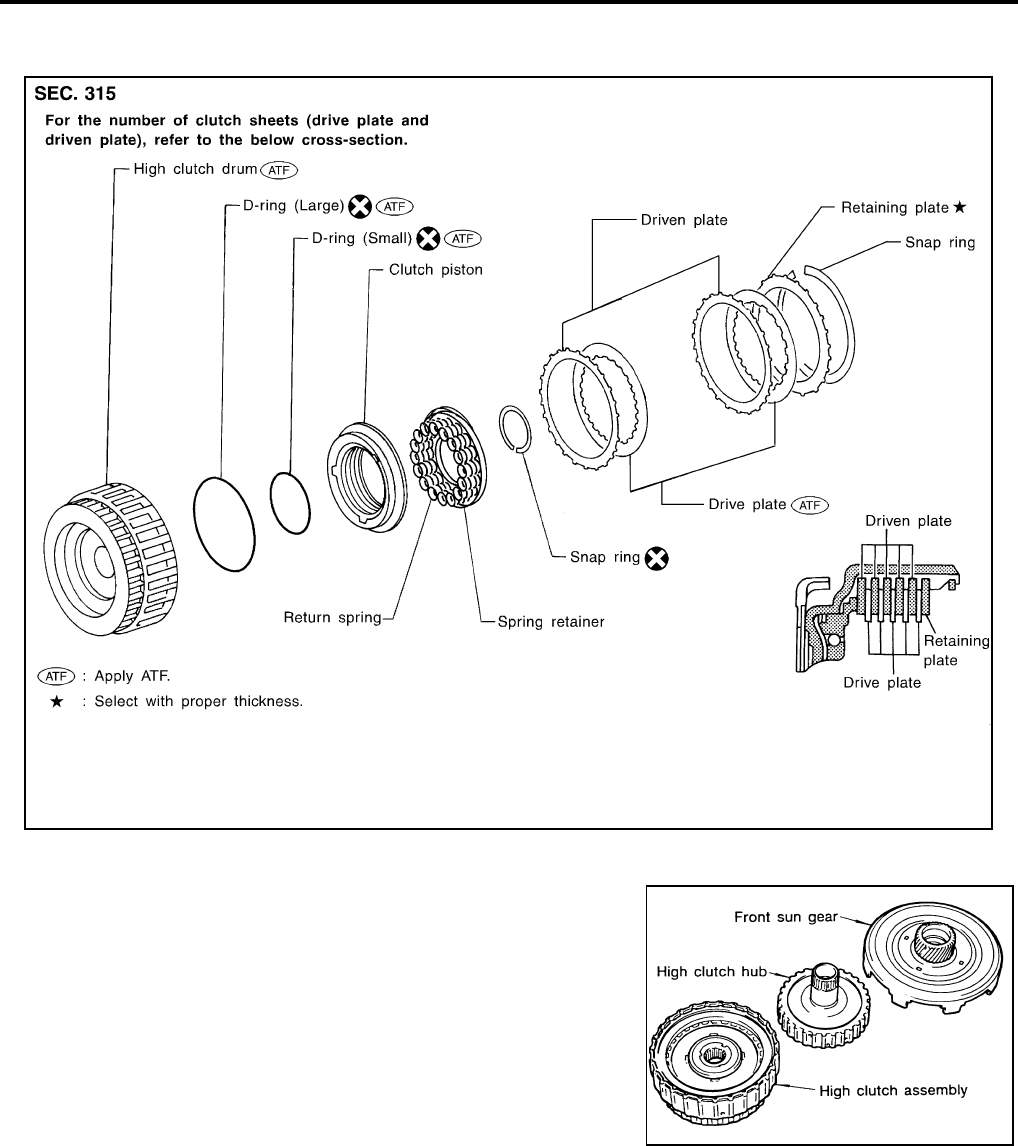 SEC. 315
For the number of clutch sheets (drive plate and driven plate), refer to the below cross-section.

High clutch drum ATF
D-ring (Large) ATF
D-ring (Small) ATF
Clutch piston
Driven plate
Retaining plate ★
Snap ring
Drive plate ATF
Snap ring
Return spring
Spring retainer
Driven plate
Retaining plate
Drive plate

ATF : Apply ATF.
★ : Select with proper thickness.

Front sun gear
High clutch hub
High clutch assembly