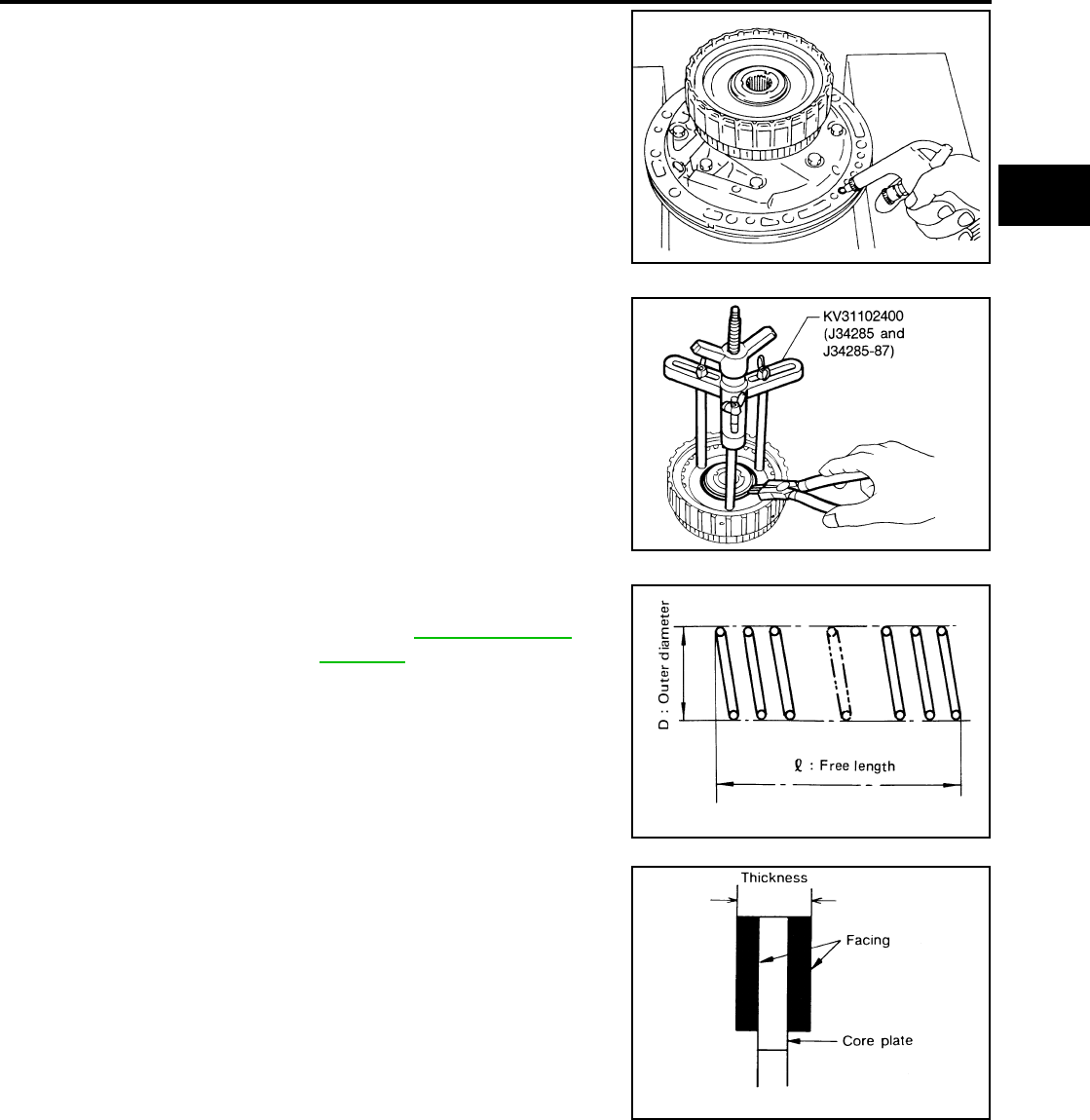 KV31102400 (J34285 and J34285-87)

D : Outer diameter

ℓ : Free length

Thickness

Facing

Core plate