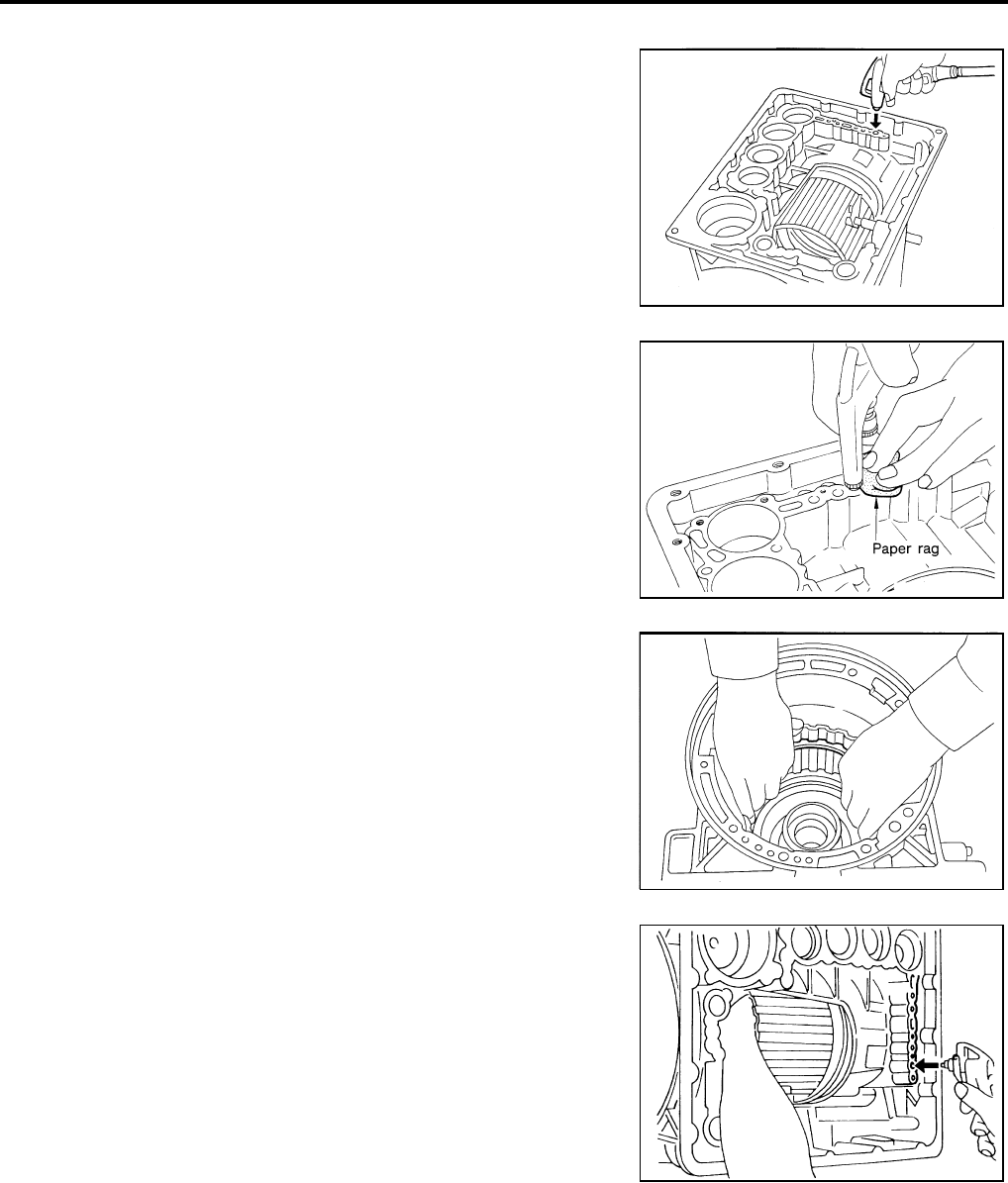 Paper rag