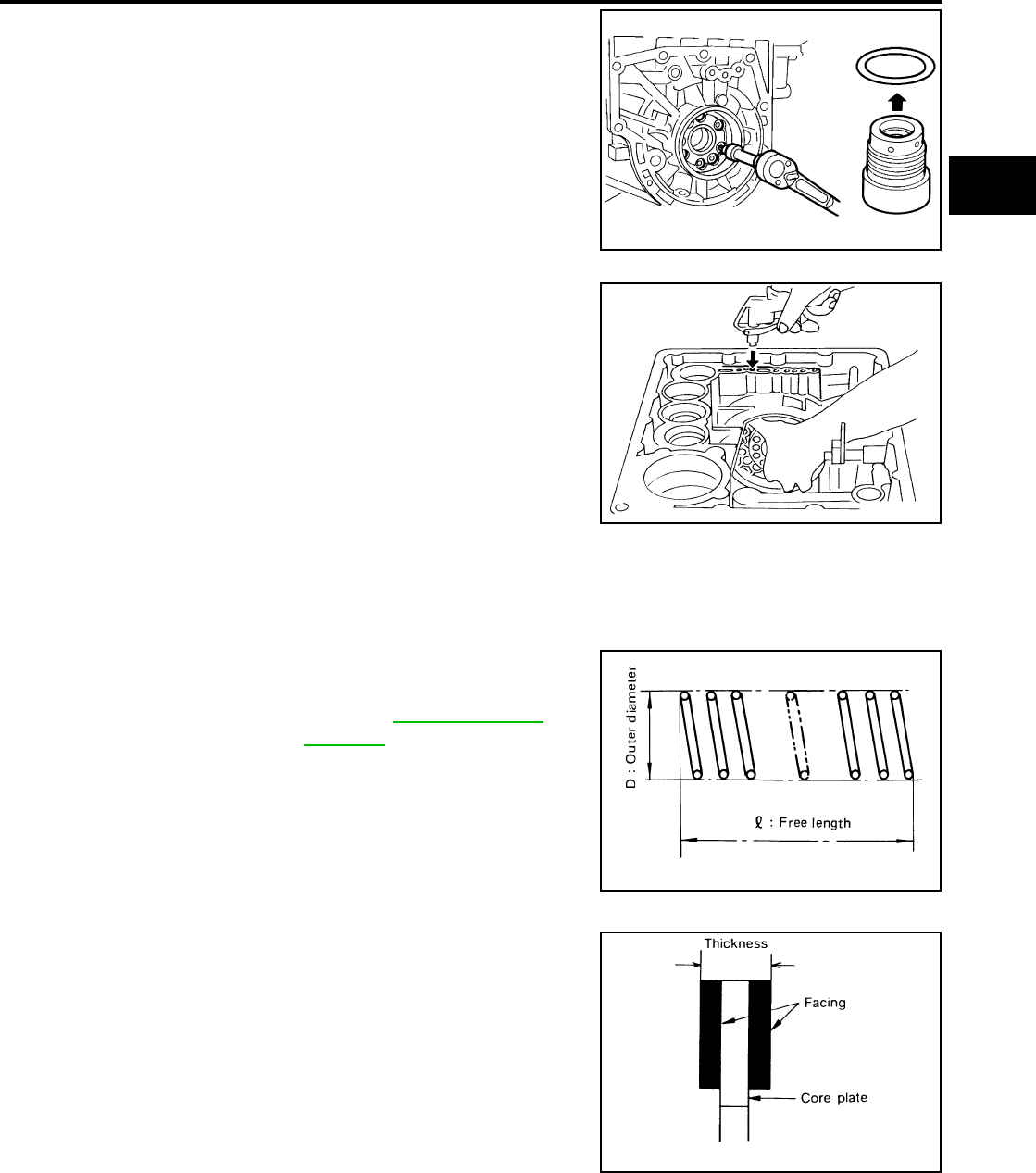 D : Outer diameter

ℓ : Free length

Thickness

Facing

Core plate