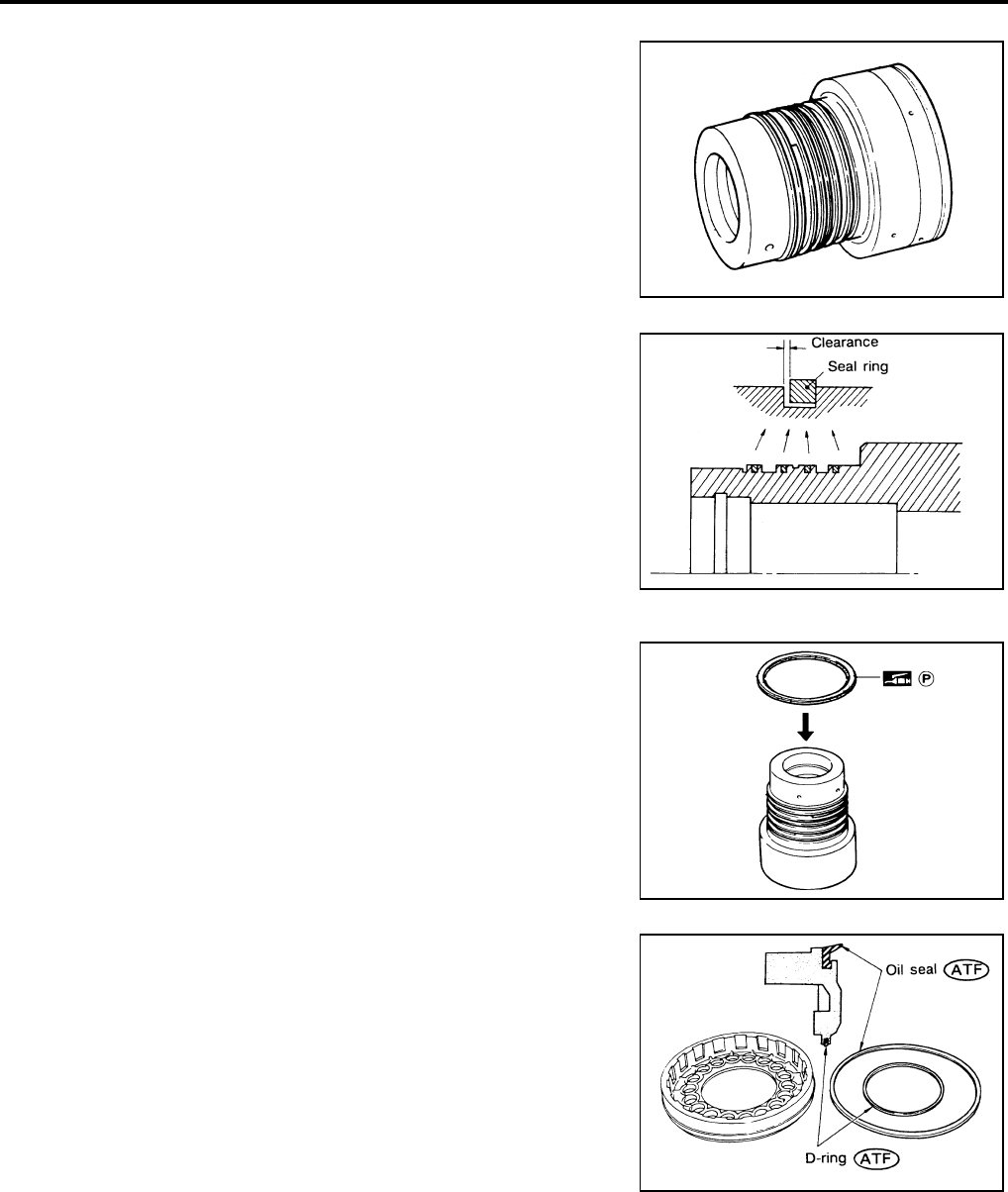 Clearance
Seal ring

P

Oil seal ATF

D-ring ATF