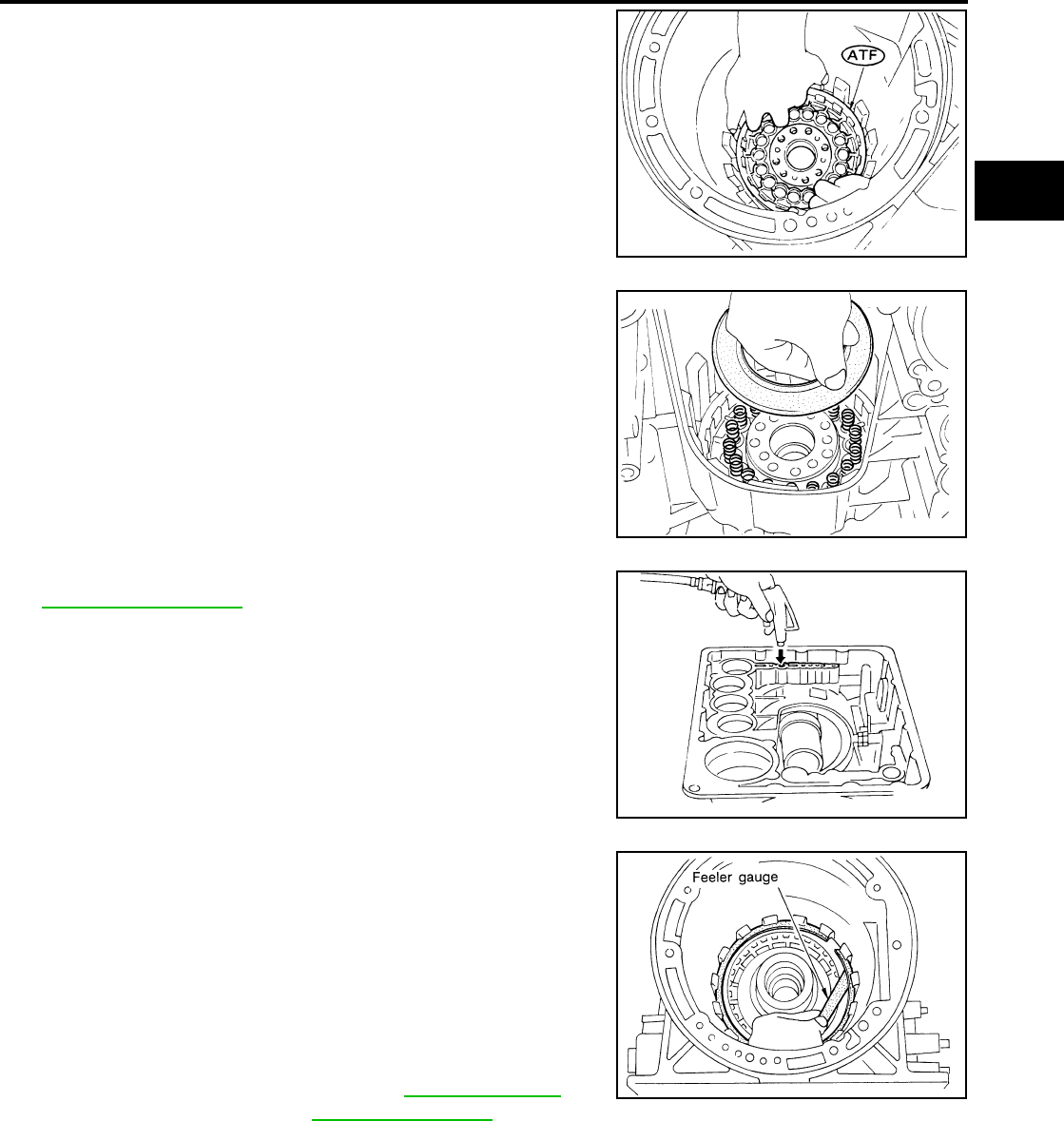 ATF

Feeler gauge