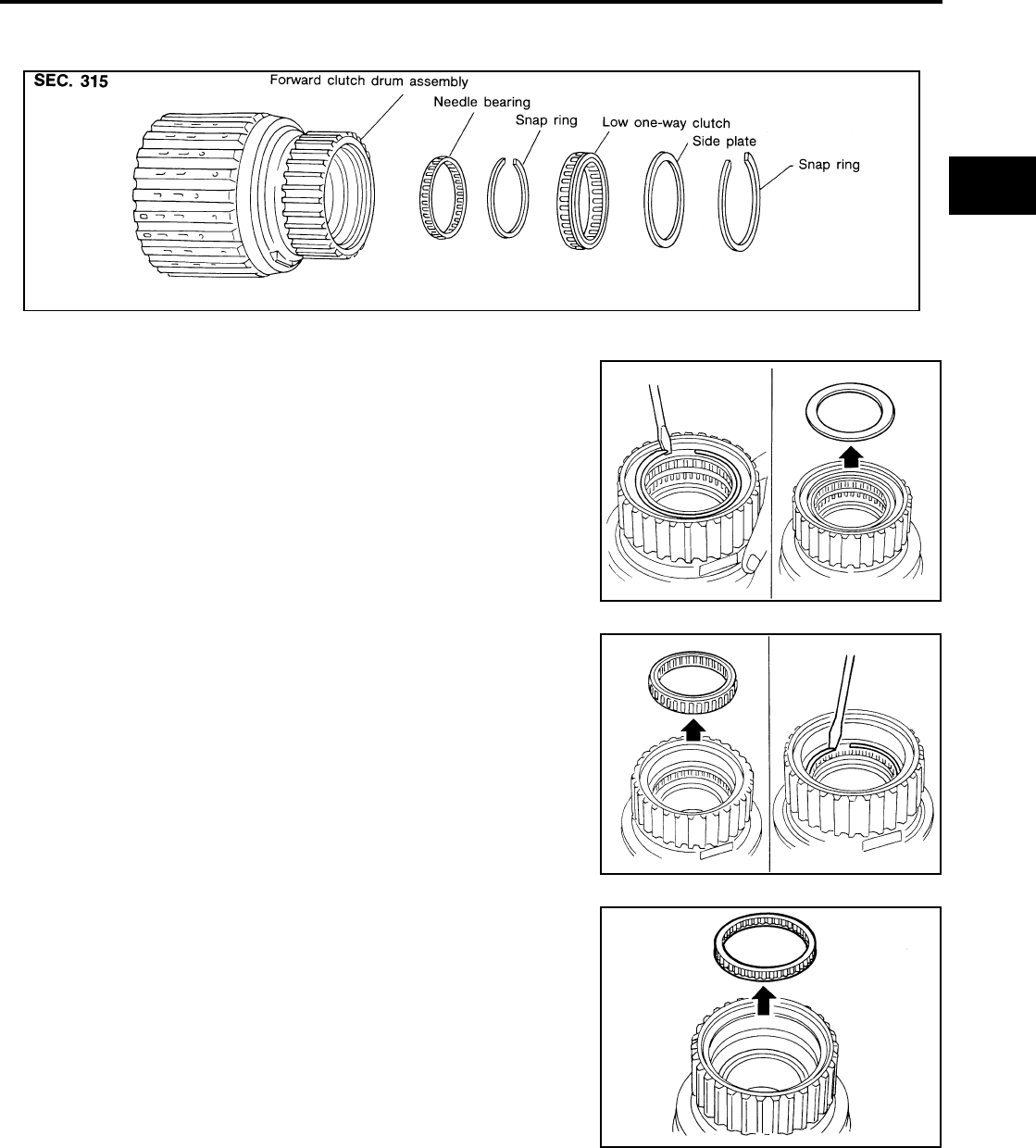 SEC. 315

Forward clutch drum assembly

Needle bearing

Snap ring

Low one-way clutch

Side plate

Snap ring