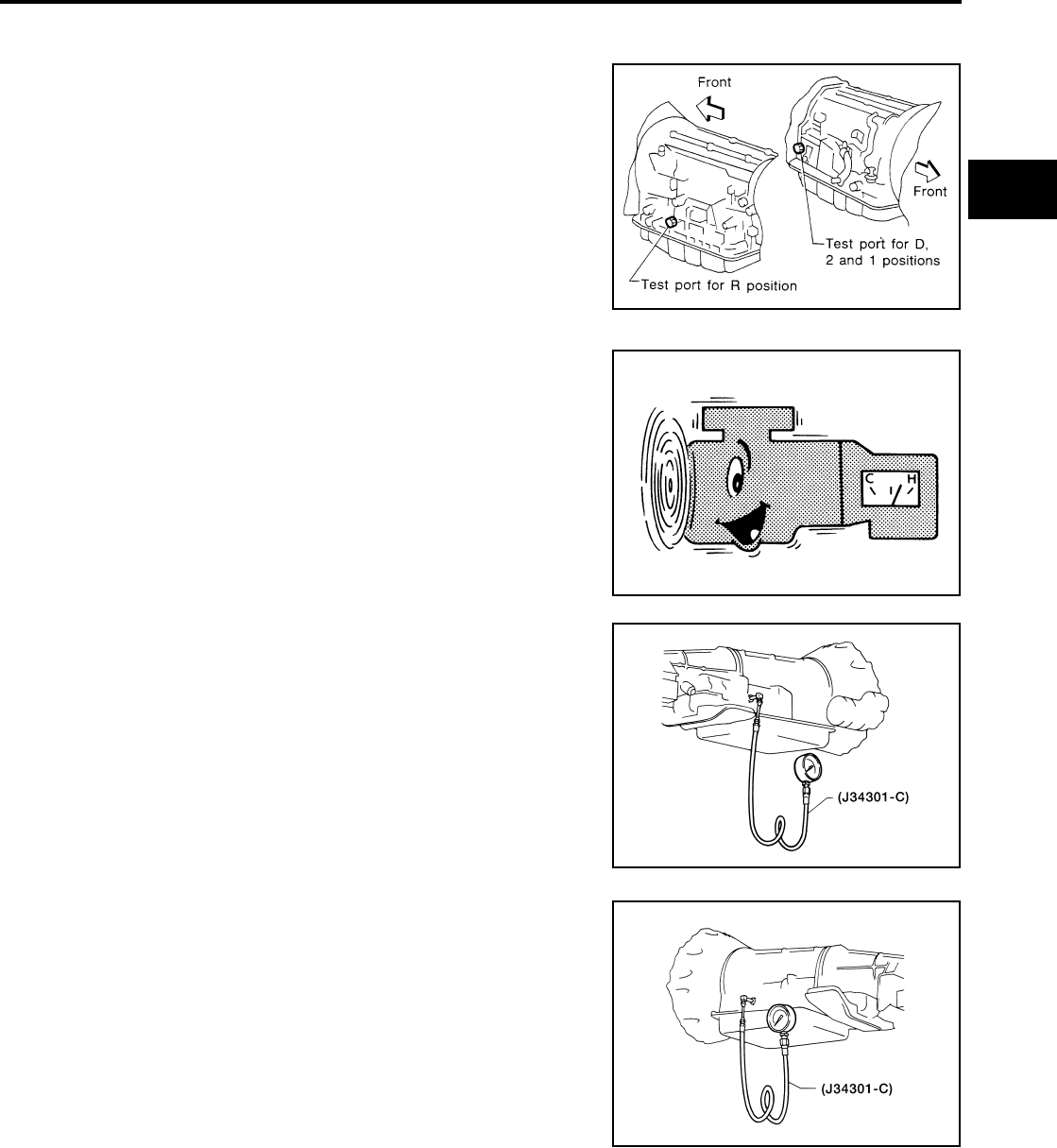 Front

Front

Test port for D, 2 and 1 positions

Test port for R position

C H

(J34301-C)

(J34301-C)