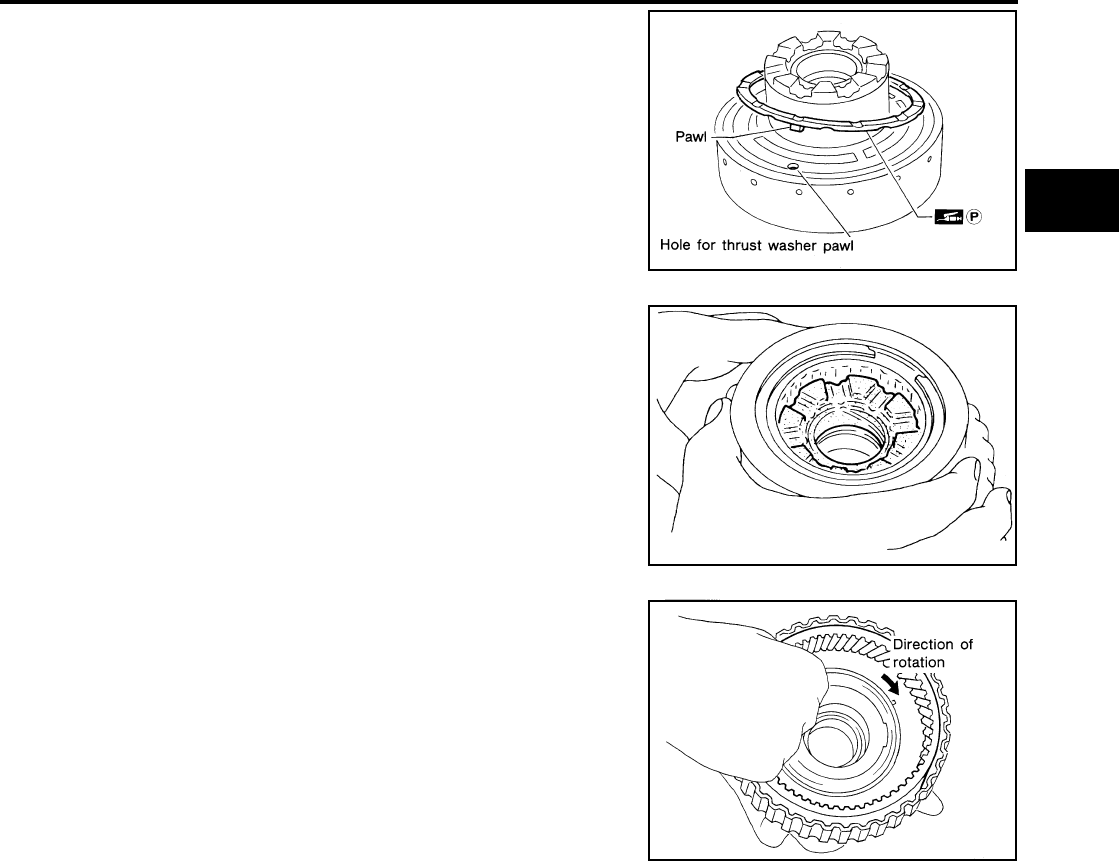 Pawl

P

Hole for thrust washer pawl

Direction of rotation