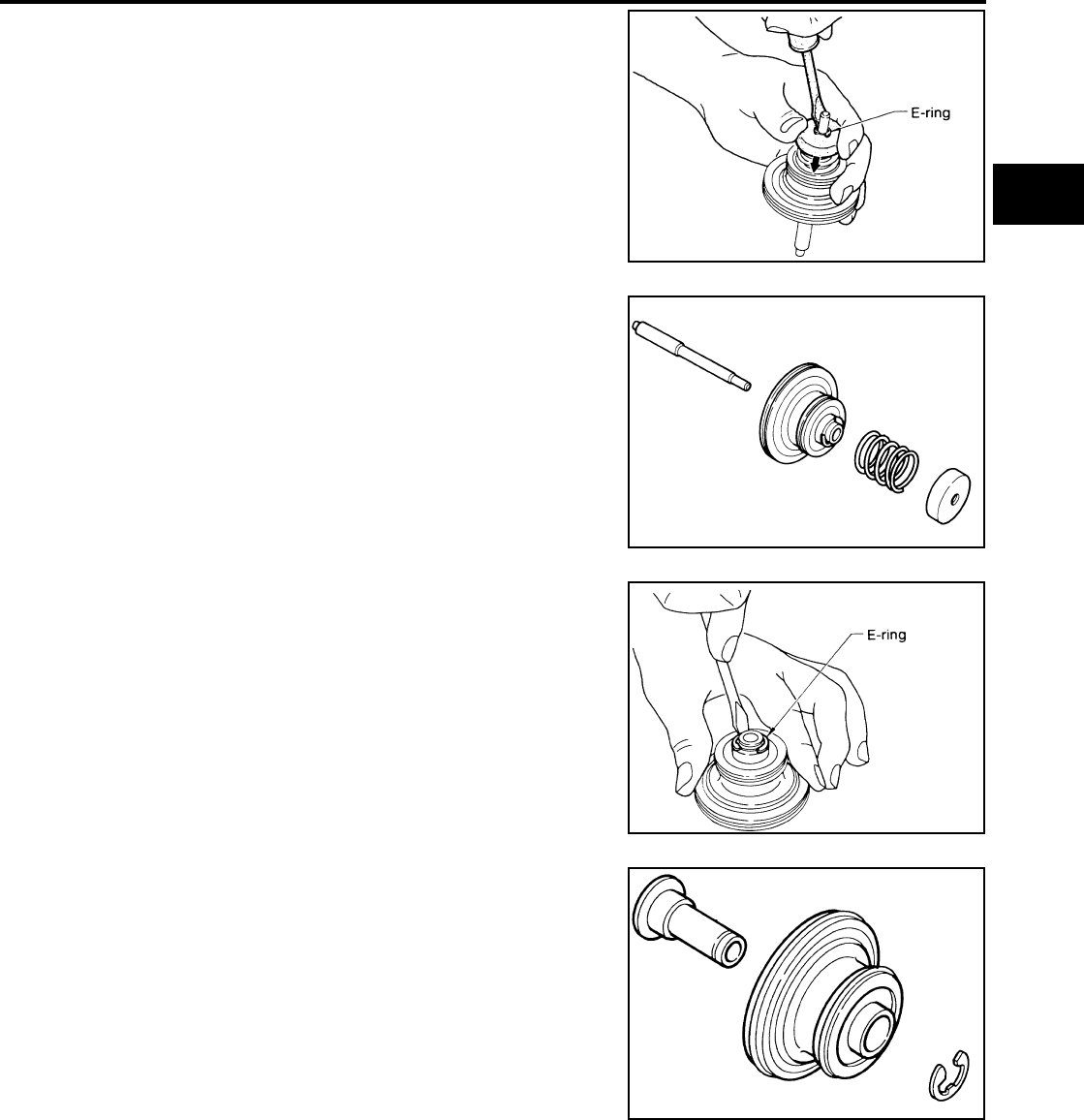 E-ring

E-ring