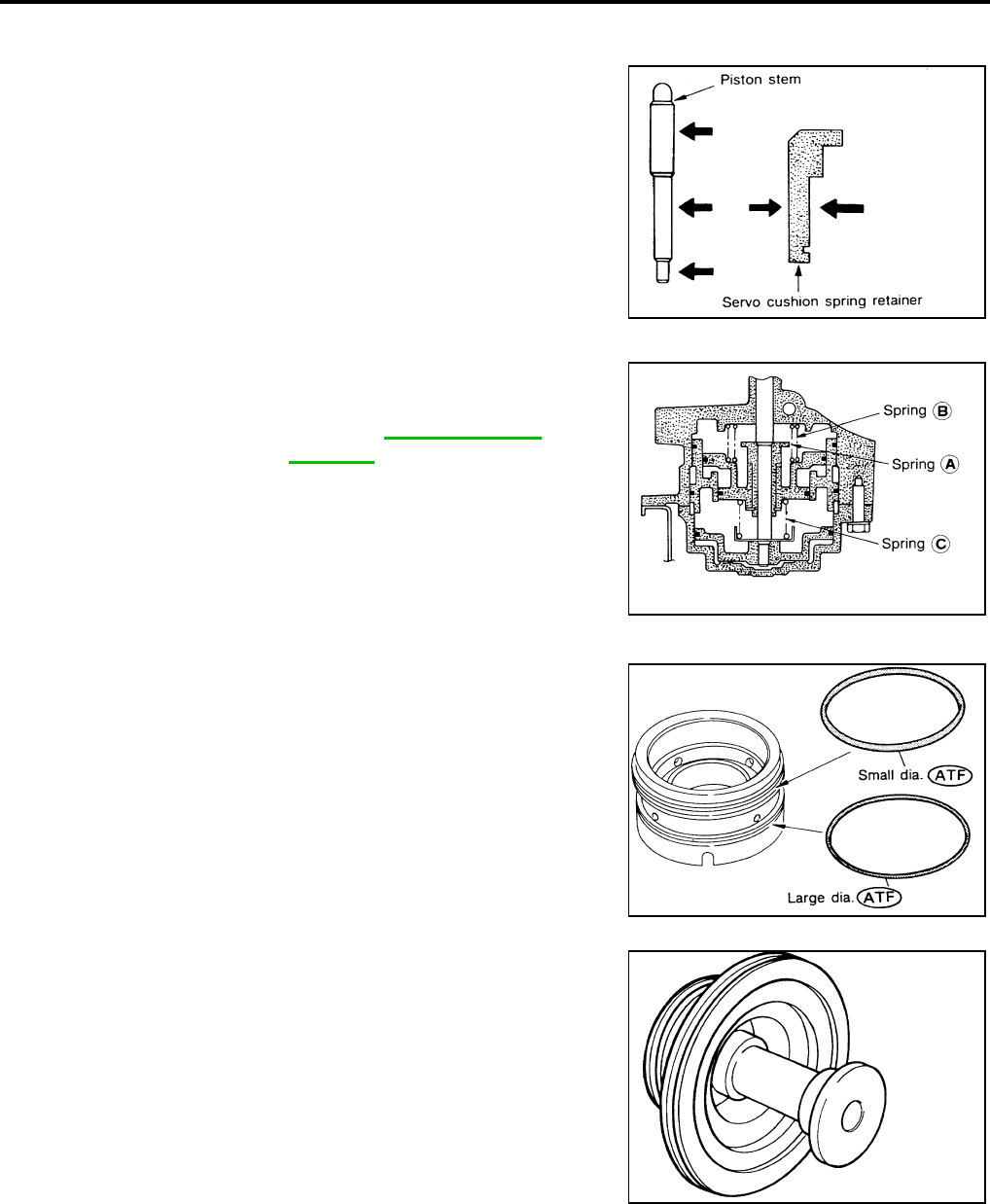 Piston stem

Servo cushion spring retainer

Spring B

Spring A

Spring C

Small dia. ATF

Large dia. ATF