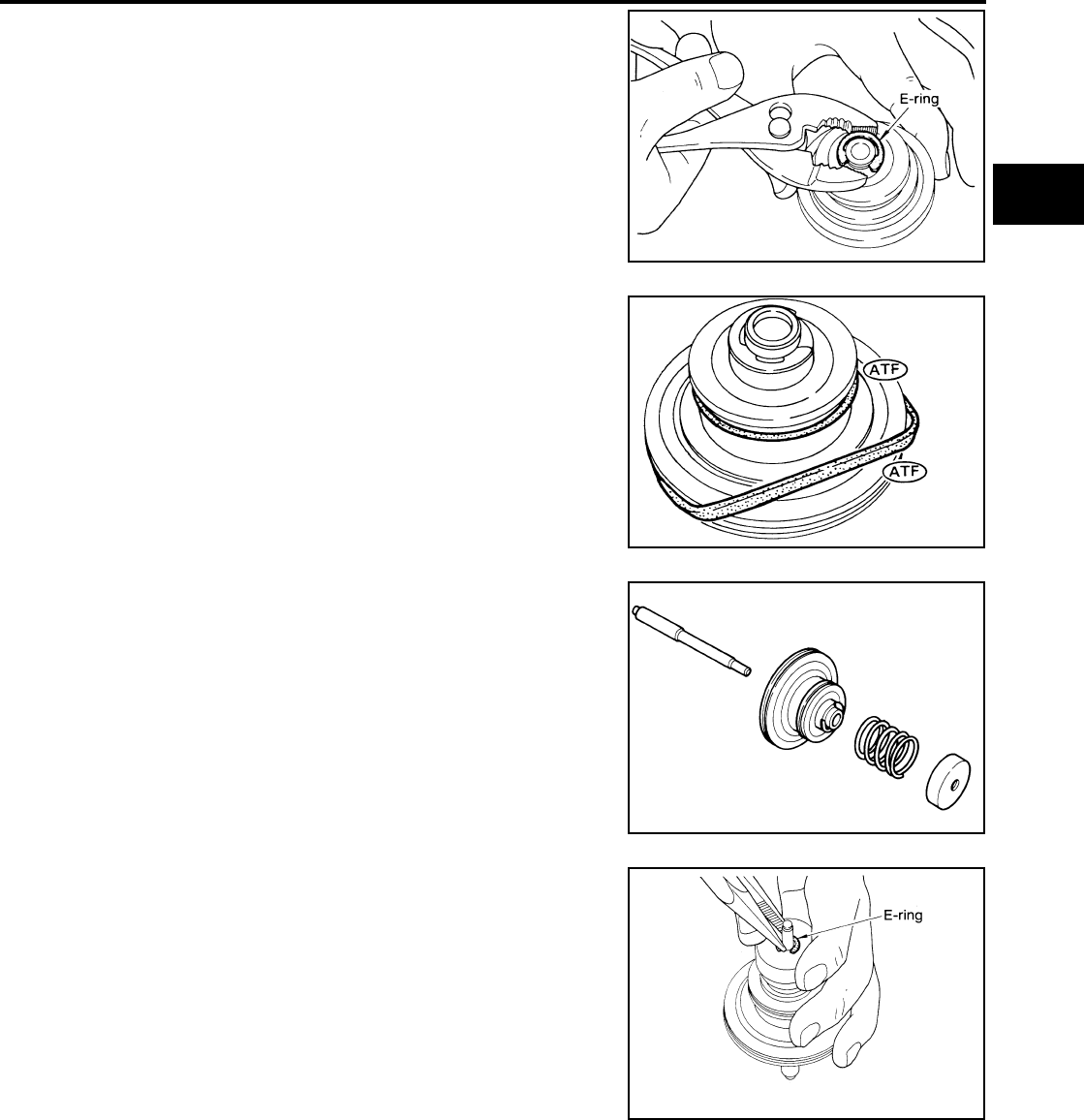 E-ring

ATF

ATF

E-ring