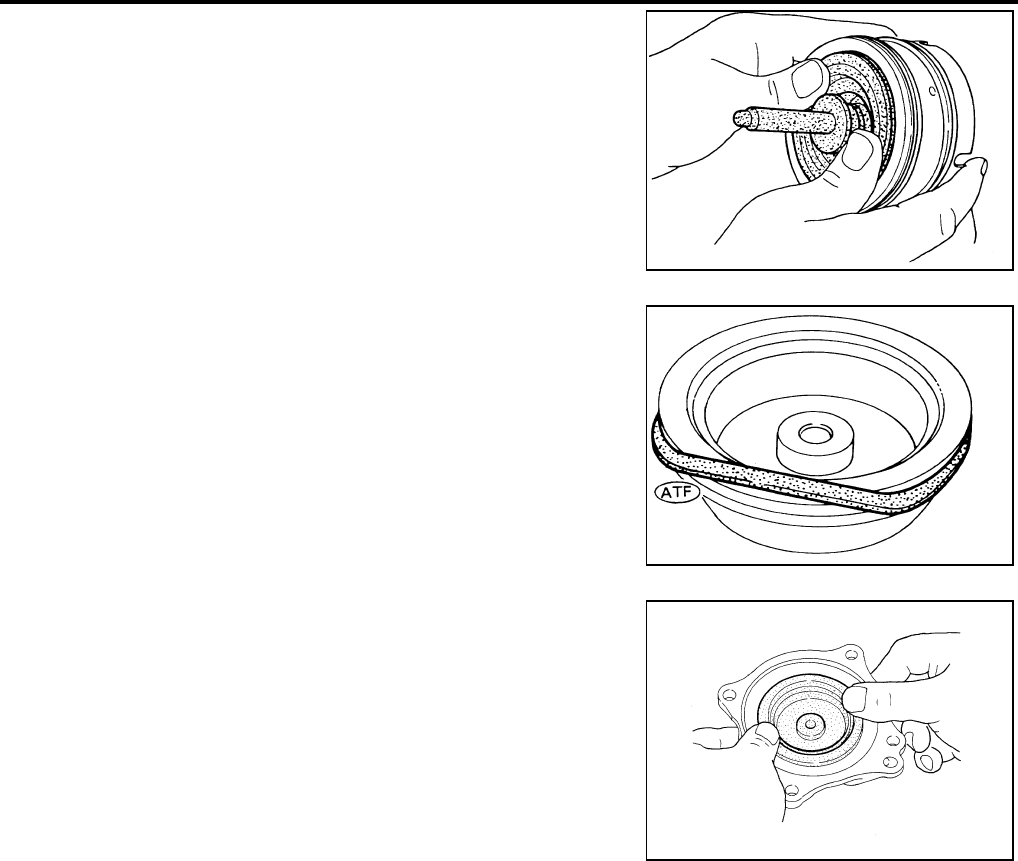 ATF