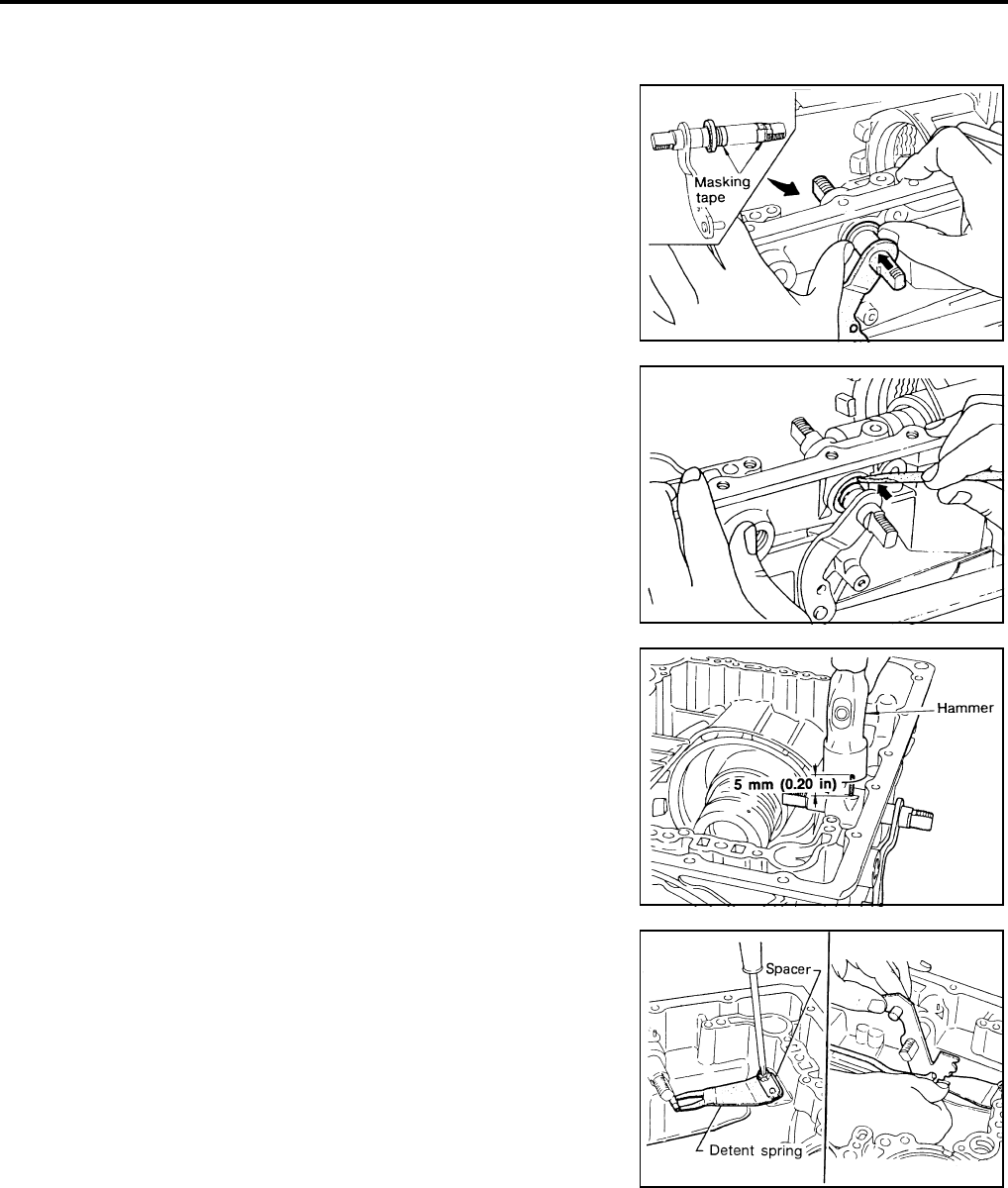 Masking tape

Hammer

5 mm (0.20 in)

Spacer

Detent spring