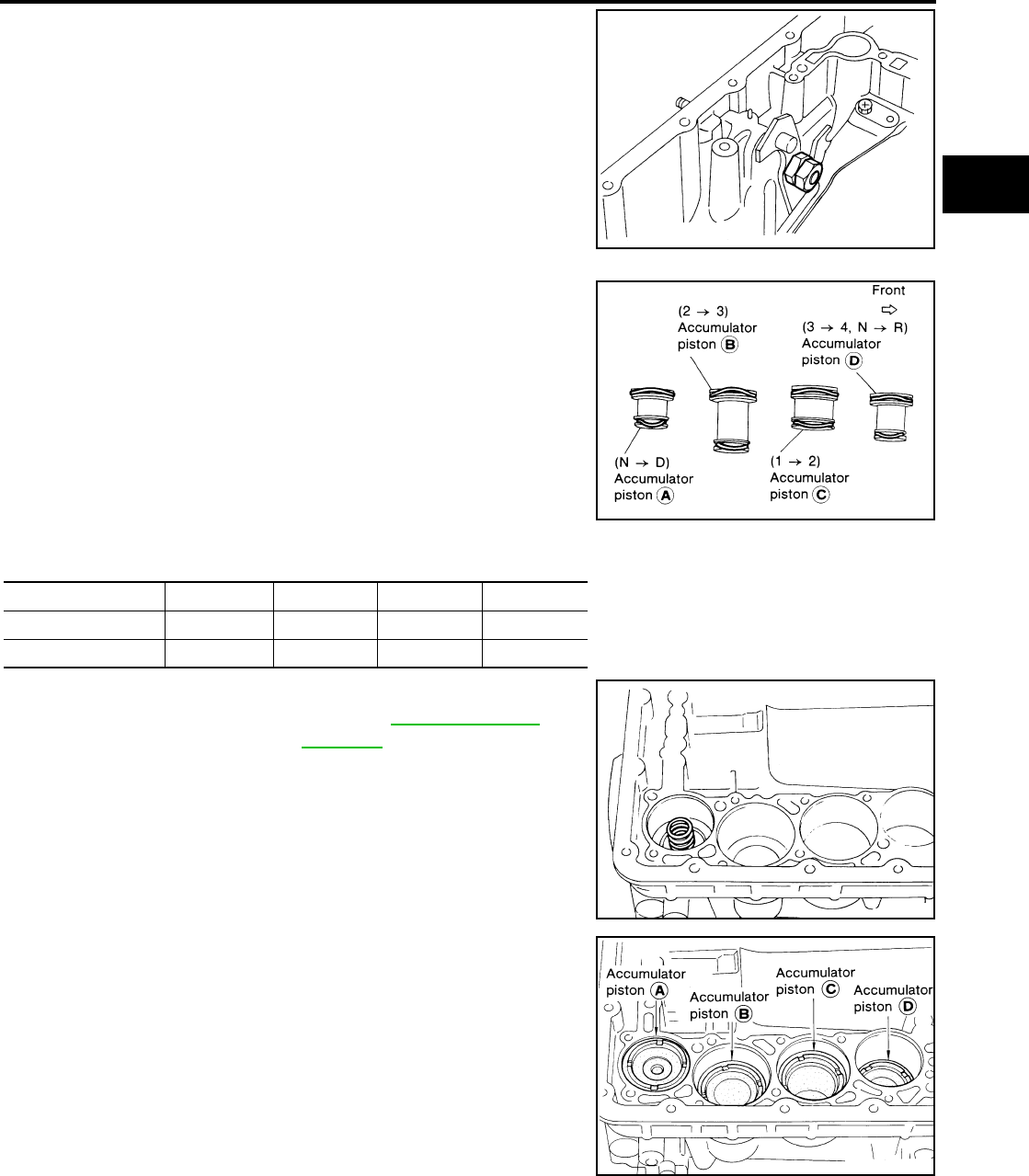 Front

(2 → 3) Accumulator piston B

(3 → 4, N → R) Accumulator piston D

(N → D) Accumulator piston A

(1 → 2) Accumulator piston C

Accumulator piston A

Accumulator piston B

Accumulator piston C

Accumulator piston D