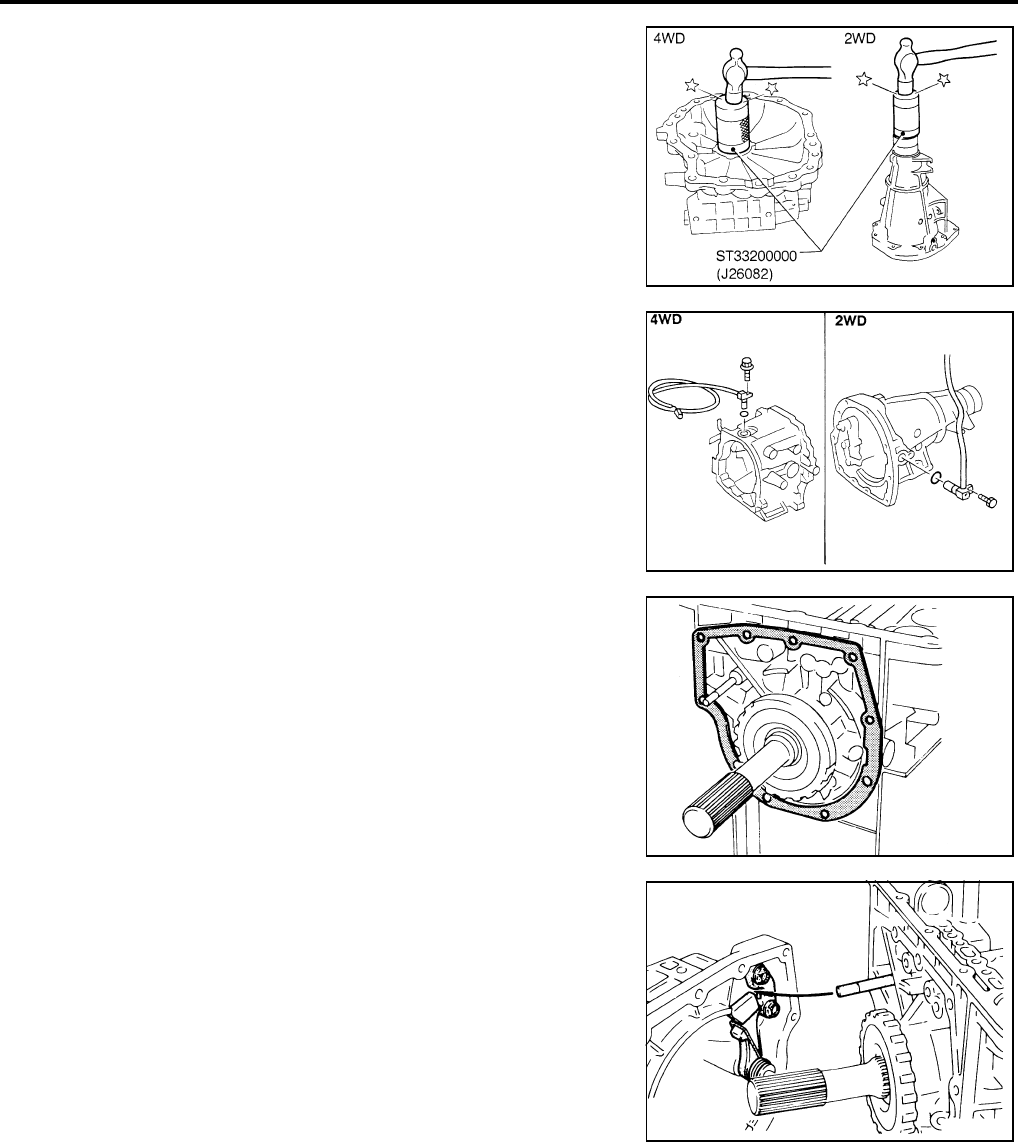 4WD
2WD
ST33200000
(J26082)

4WD
2WD