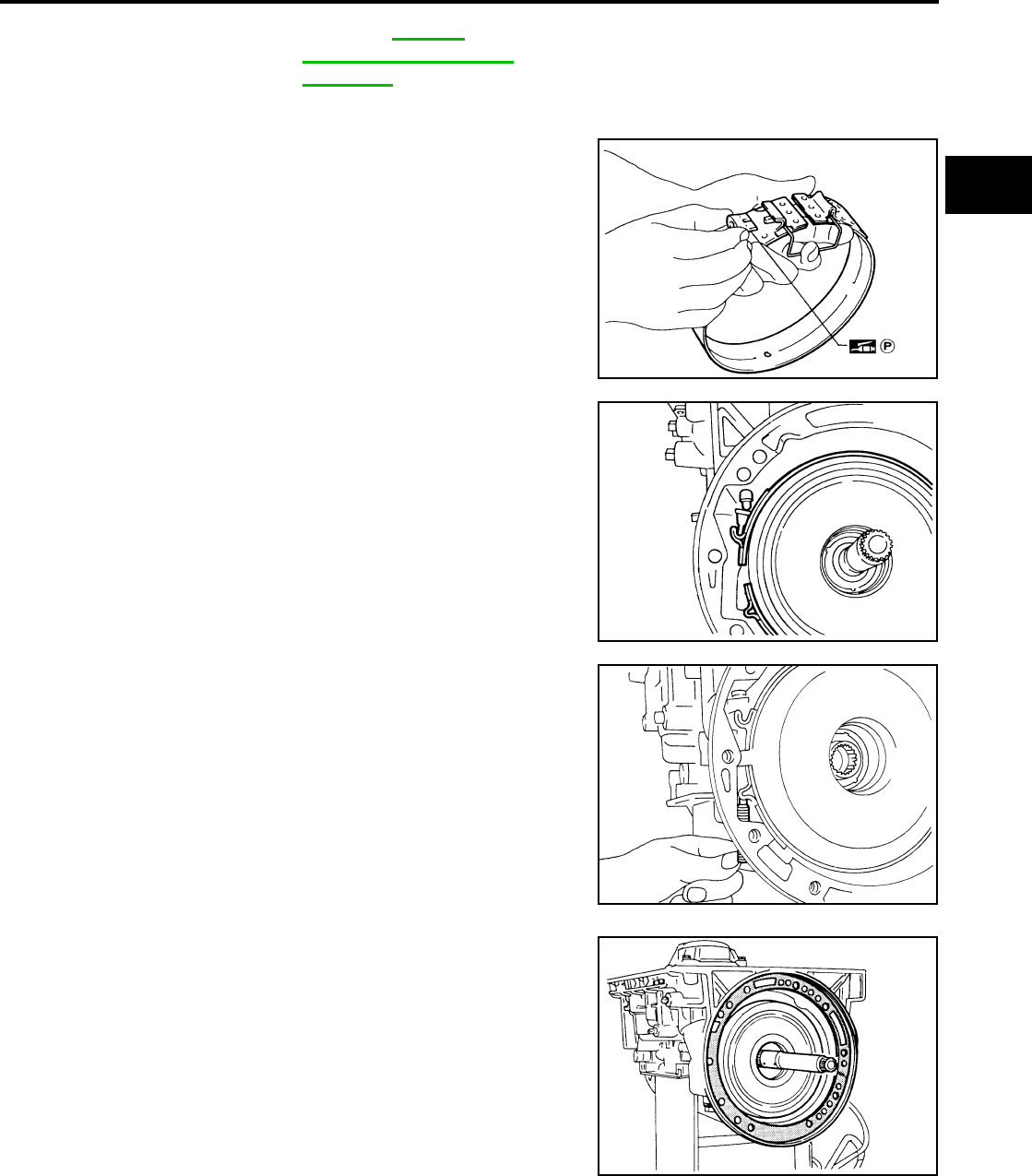 P