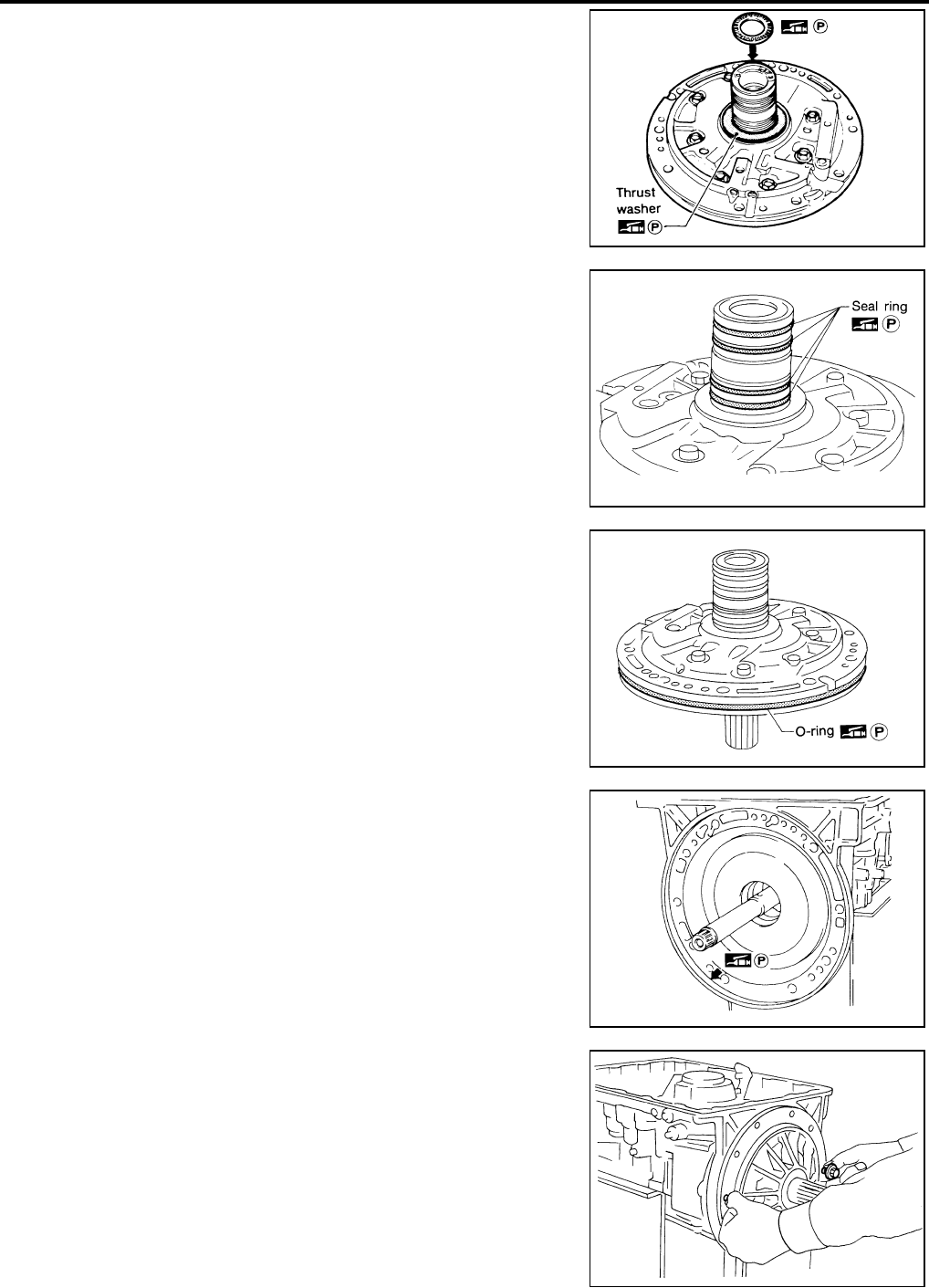 P

Thrust washer P

Seal ring P

O-ring P

P