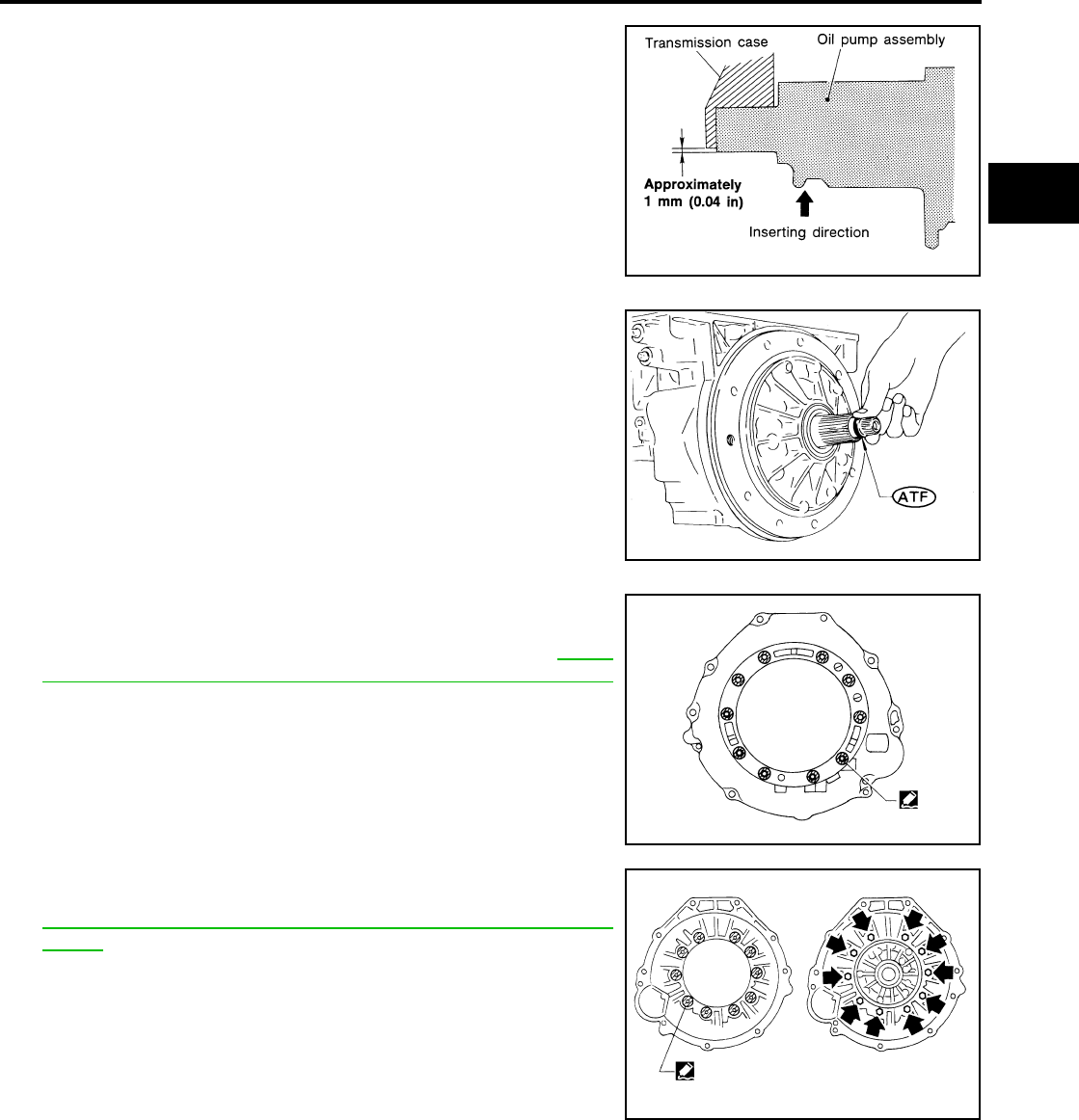 Transmission case

Oil pump assembly

Approximately 1 mm (0.04 in)

Inserting direction

ATF