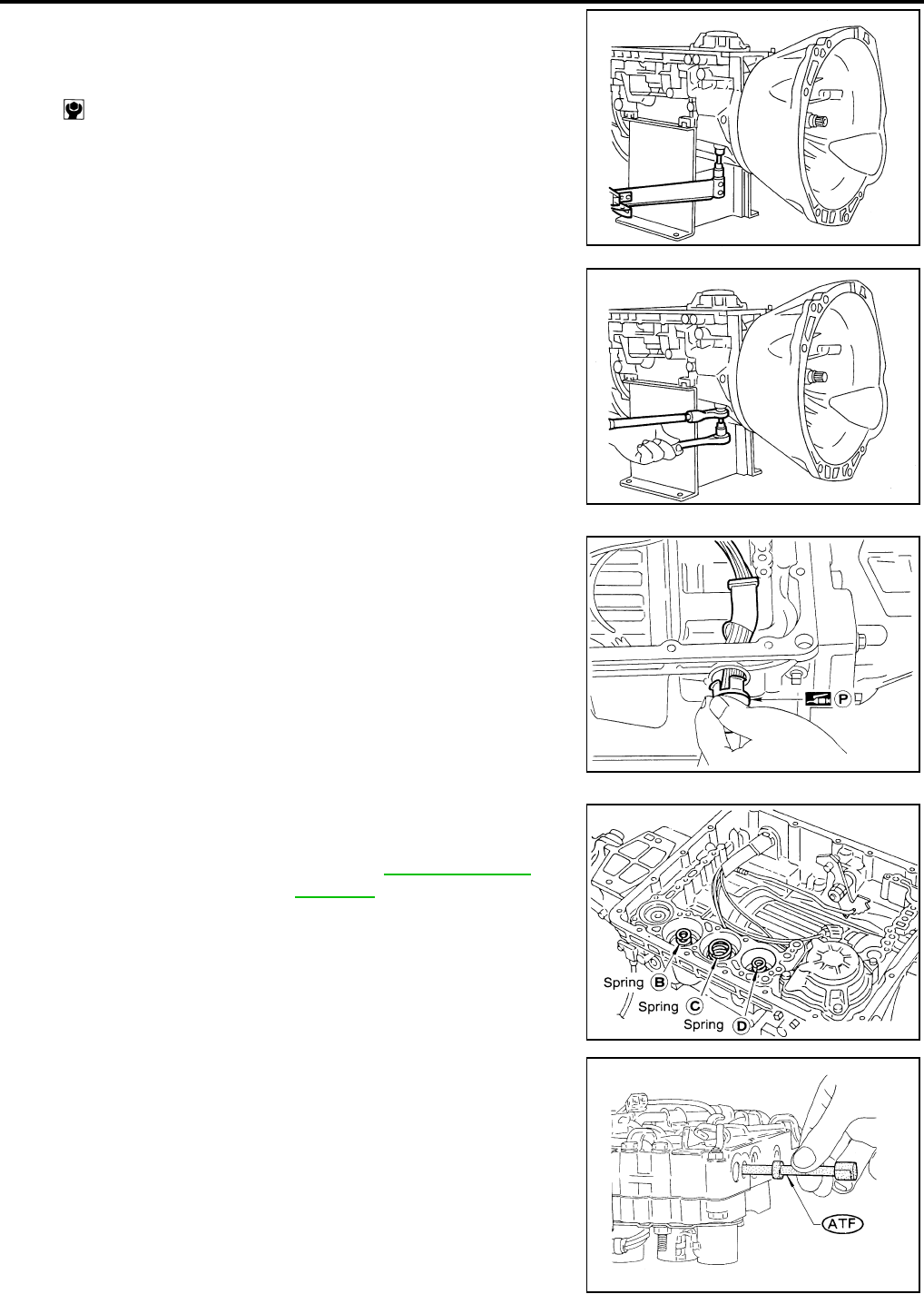 P

Spring B
Spring C
Spring D

ATF