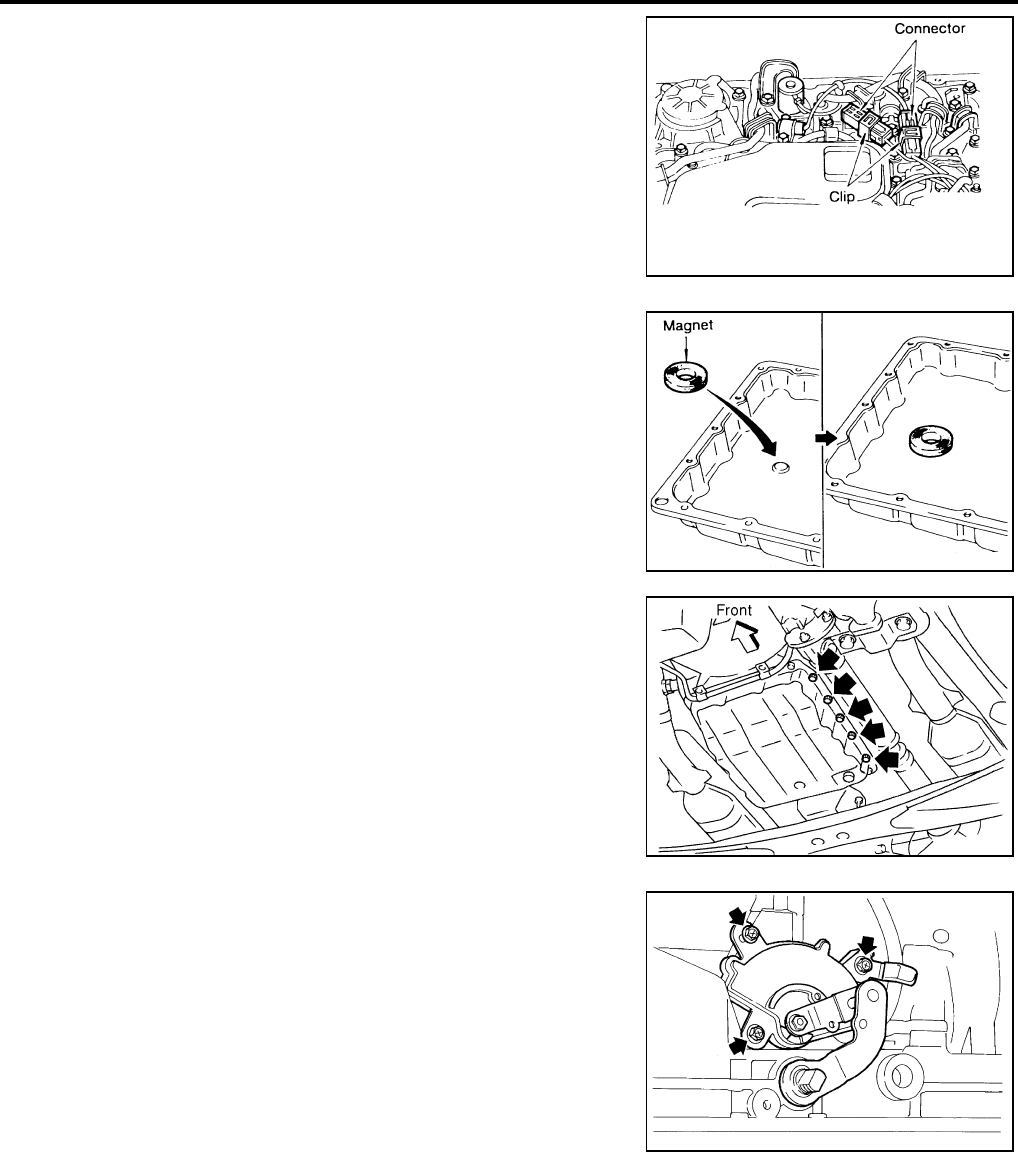 Connector

Clip

Magnet

Front