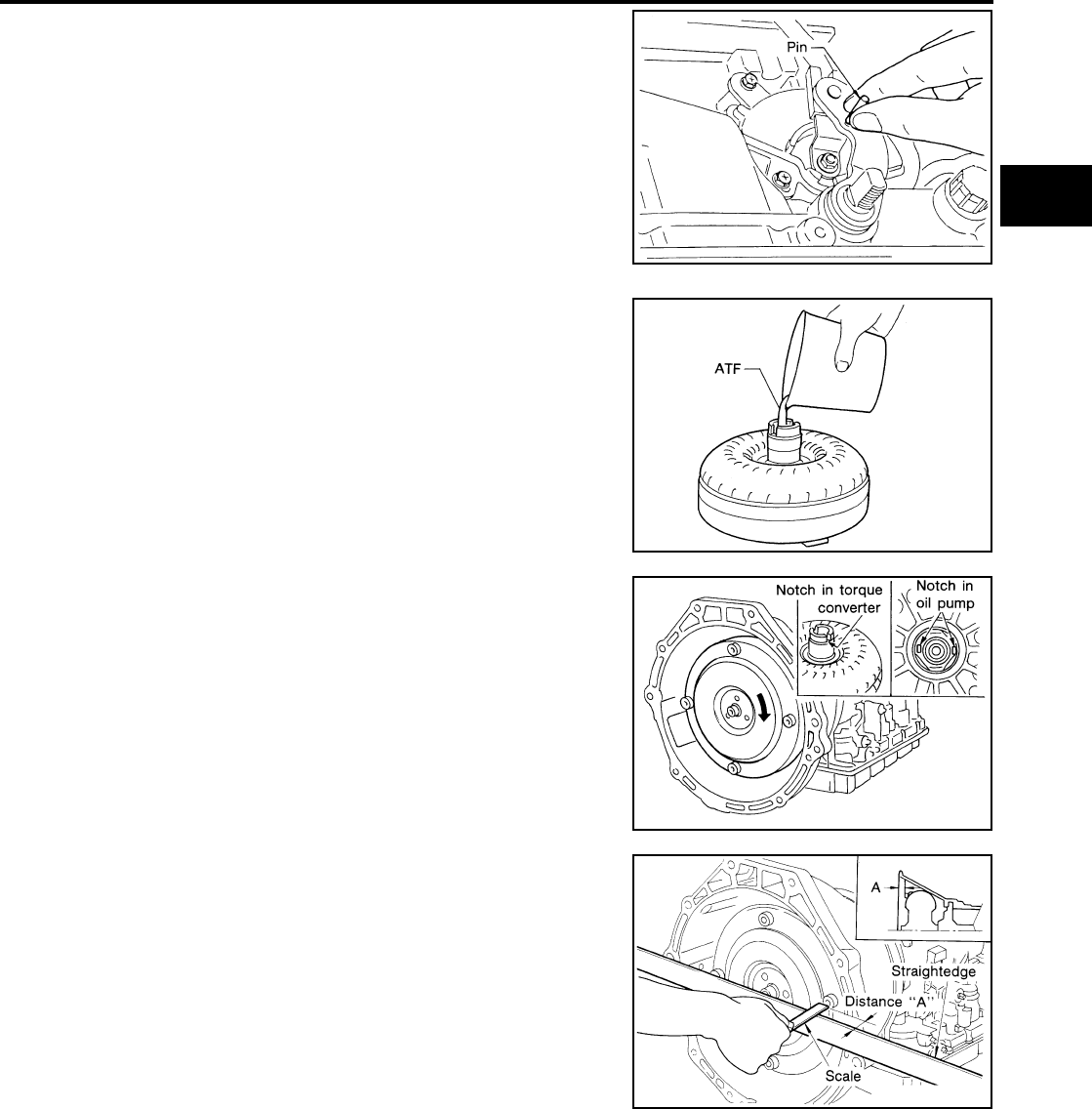 Pin

ATF

Notch in torque converter

Notch in oil pump

A

Straightedge

Distance "A"

Scale