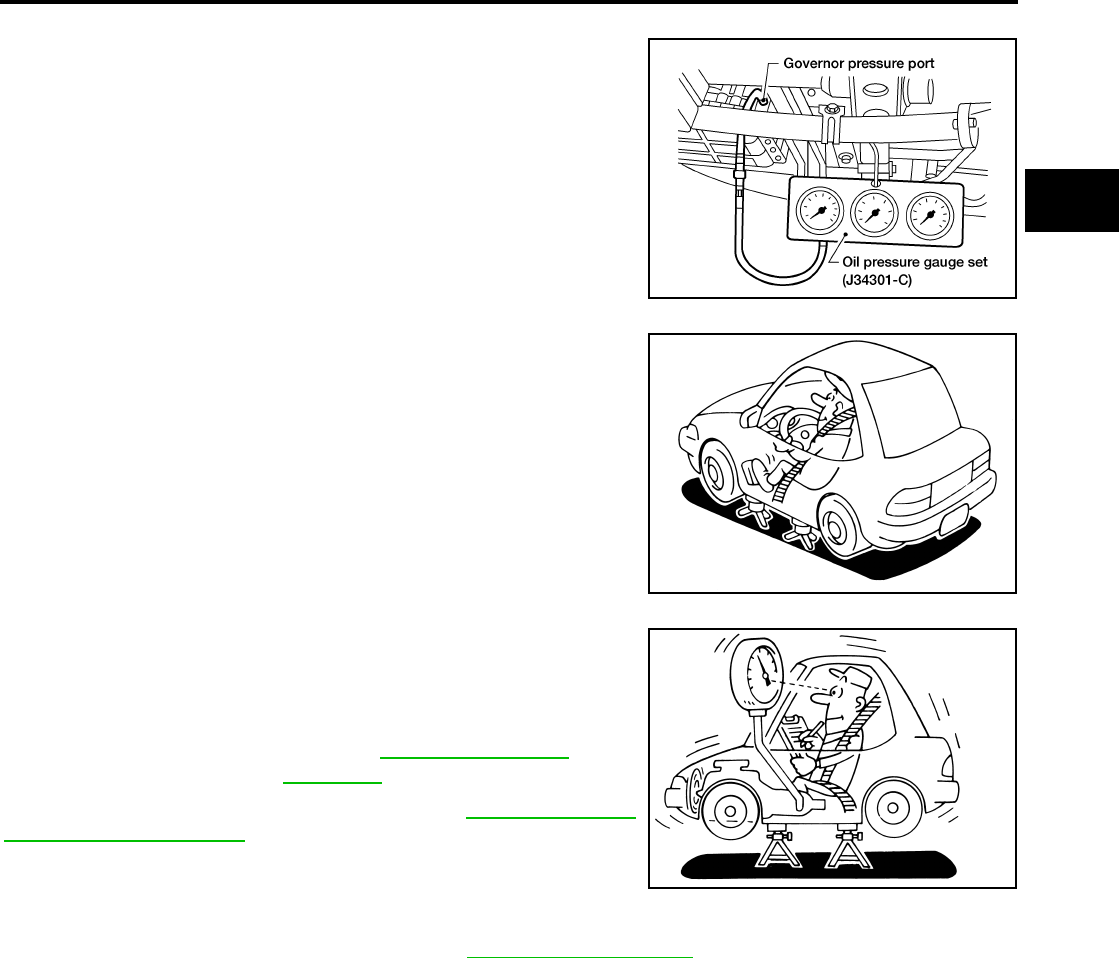 Governor pressure port

Oil pressure gauge set
(J34301-C)