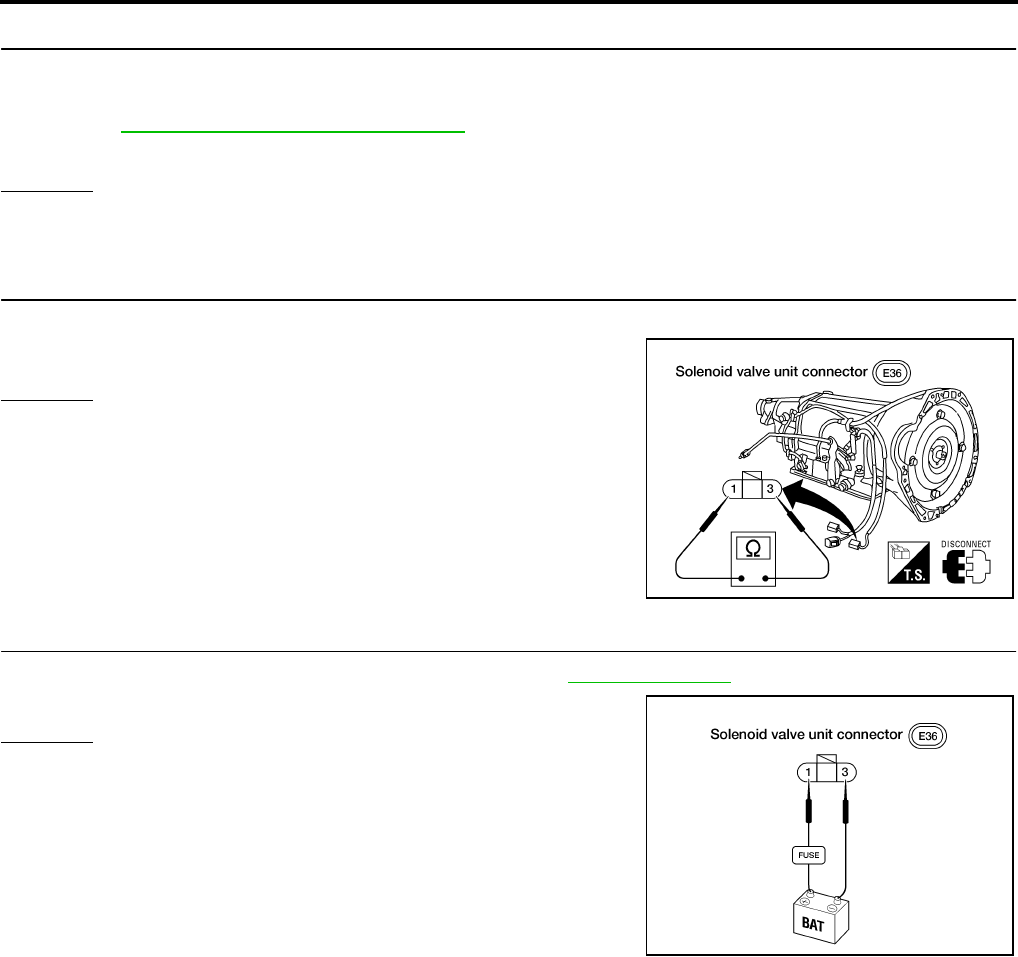 Solenoid valve unit connector E36

1 3

Ω

T.S.

DISCONNECT

Solenoid valve unit connector E36

1 3

FUSE

BAT