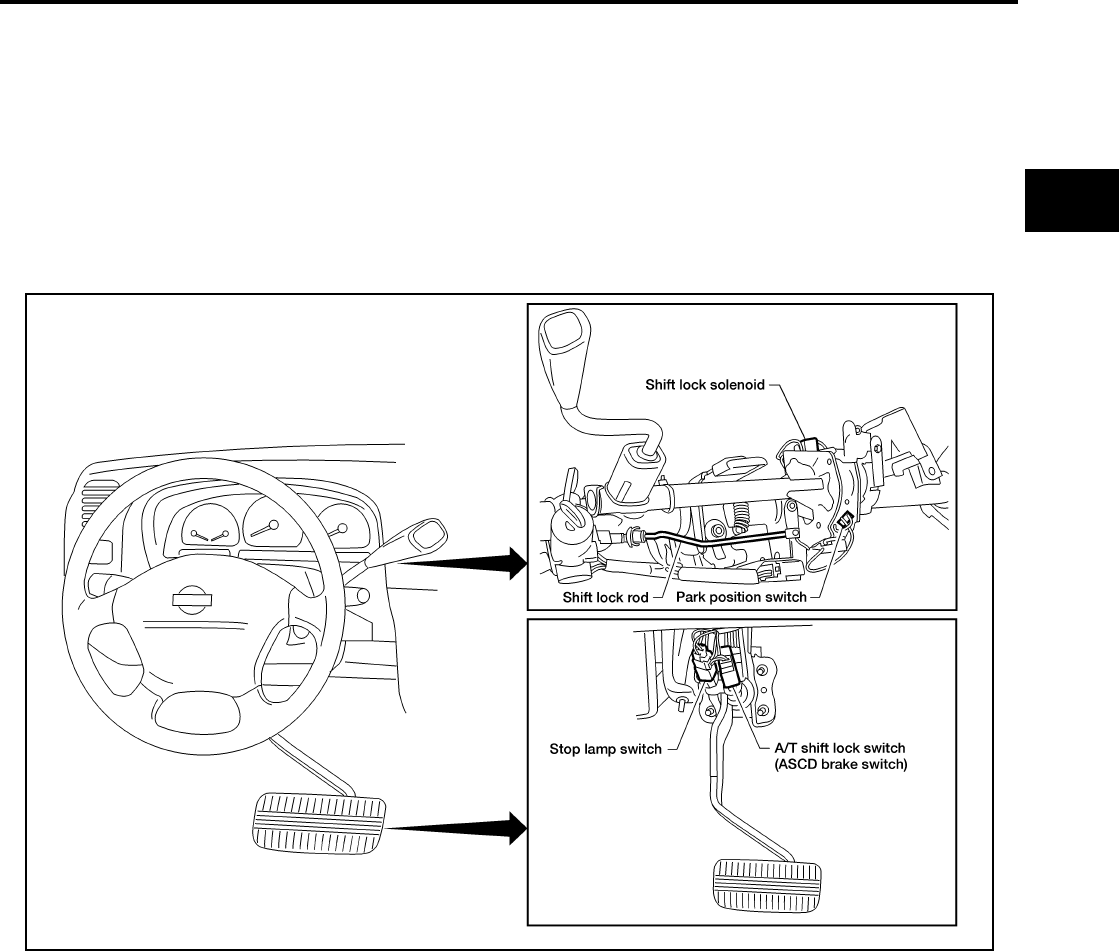 Shift lock solenoid

Shift lock rod

Park position switch

Stop lamp switch

A/T shift lock switch (ASCD brake switch)