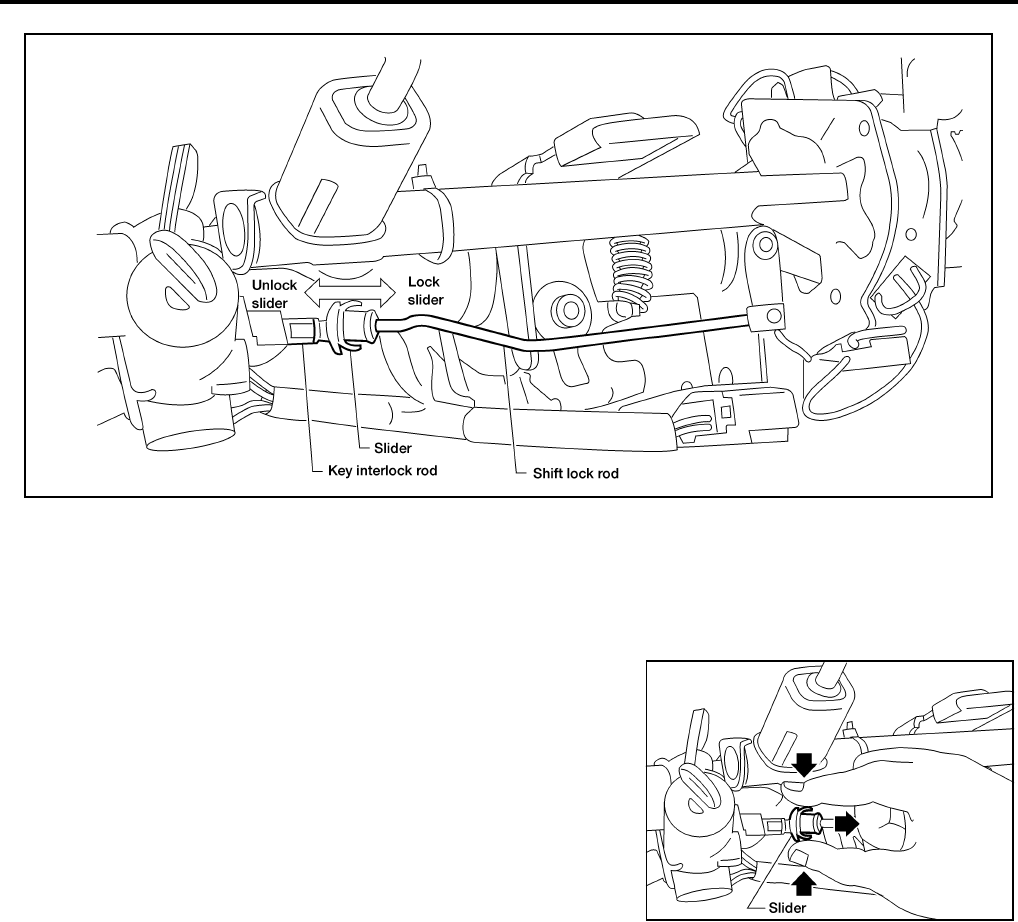 Unlock slider

Lock slider

Slider

Key interlock rod

Shift lock rod

Slider